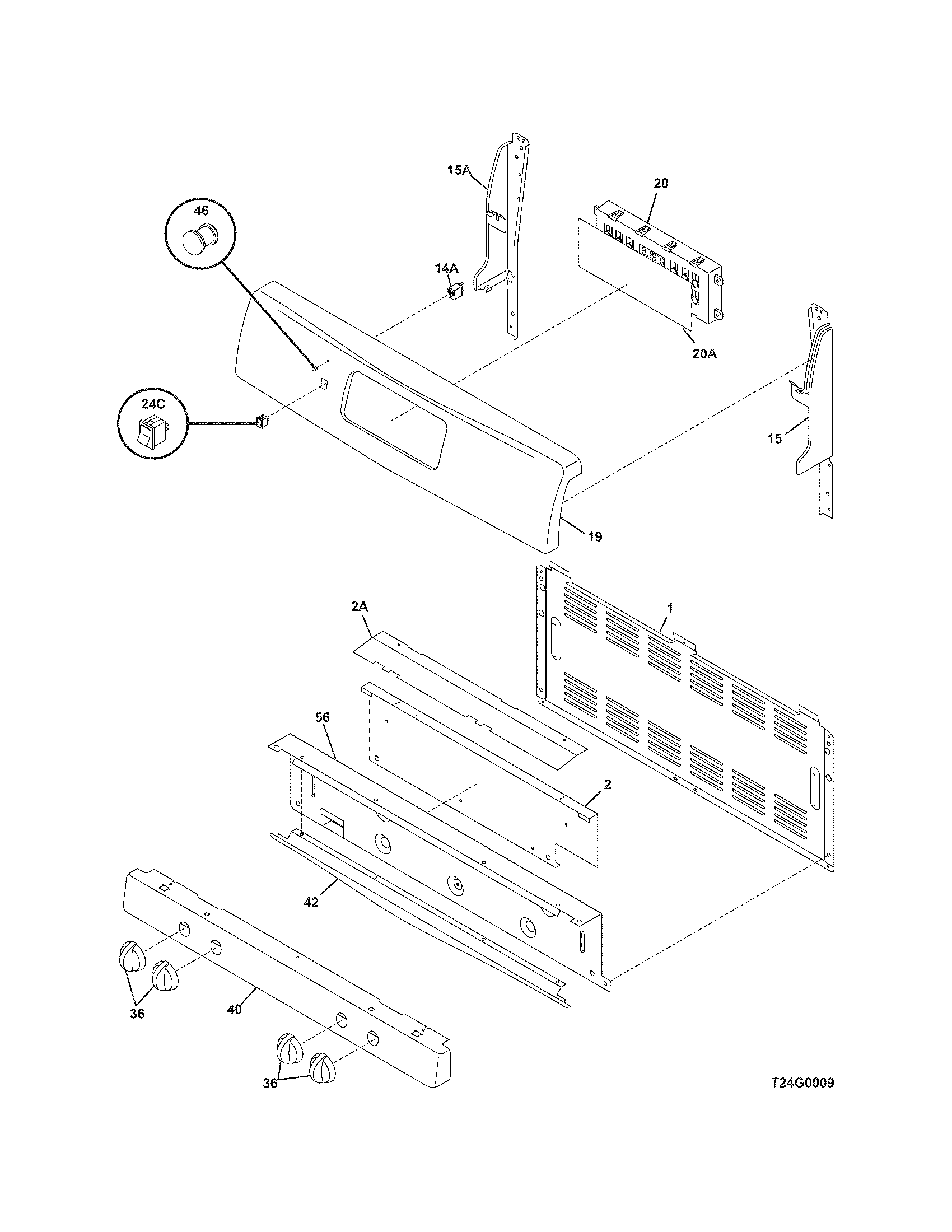 15A
20
46
14A
20A
24C
15
19
2A
1
56
2
42
36
40
36
T24G0009