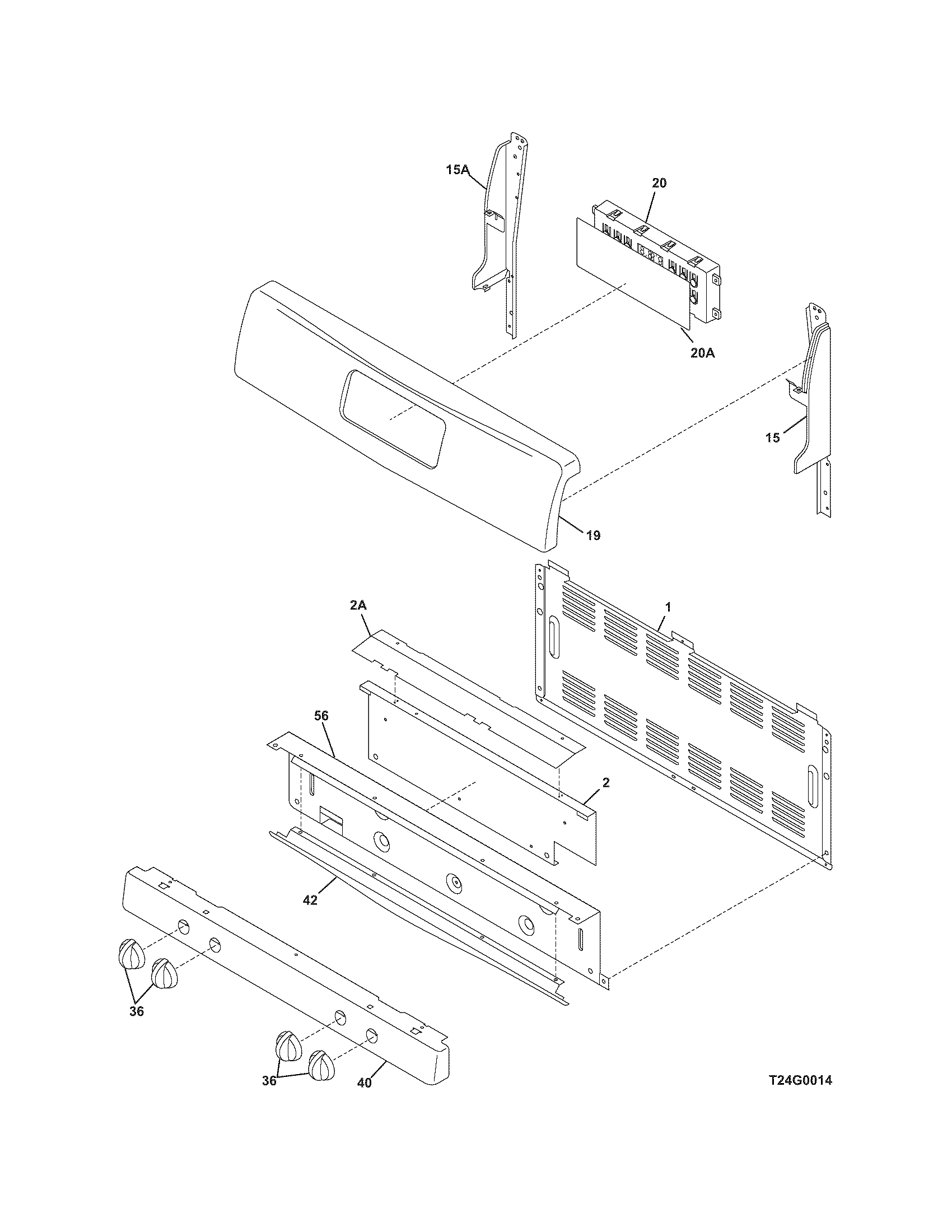 15A

20

20A

15

19

2A

1

56

2

42

36

36

40

T24G0014