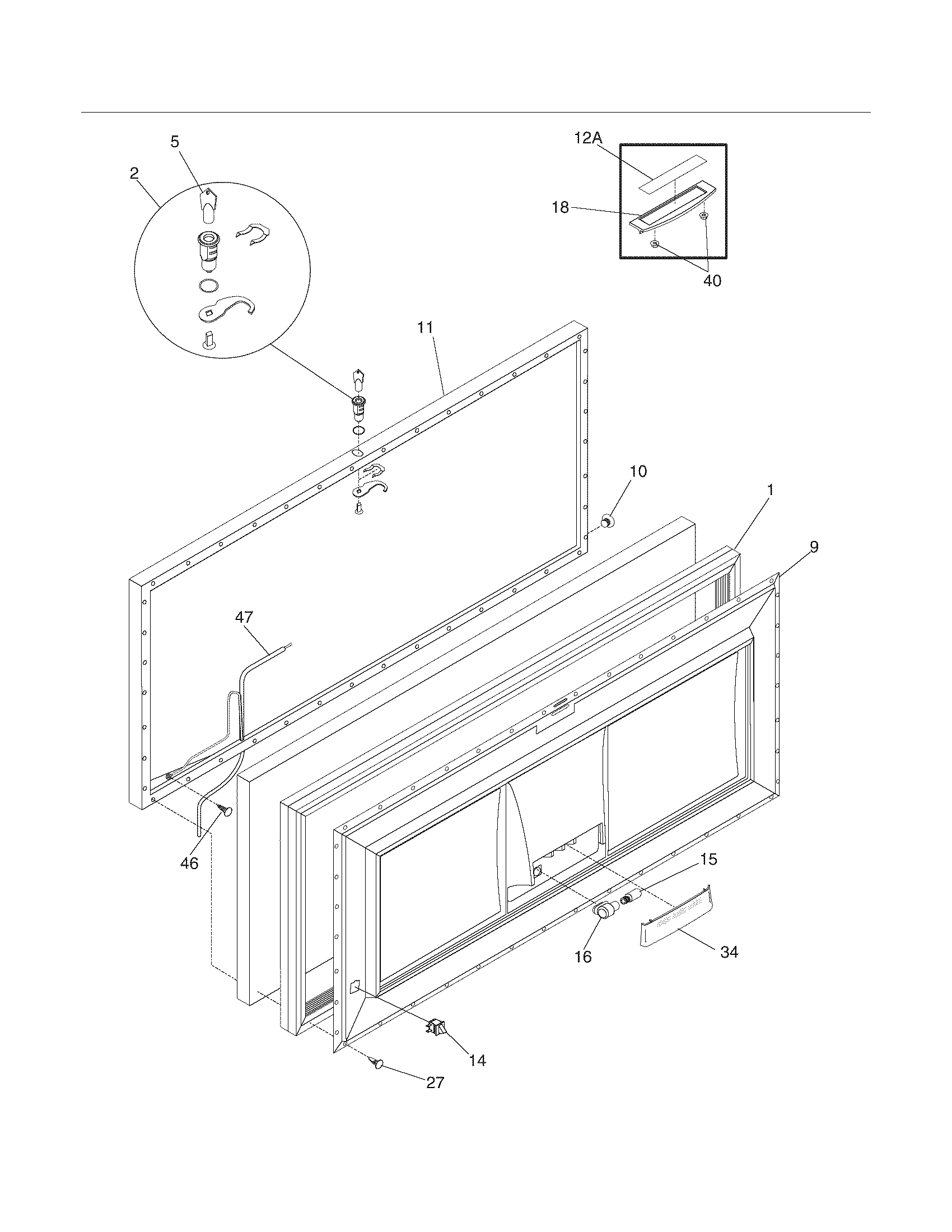 5
2
12A
18
40
11
10
1
9
47
46
15
16
34
14
27