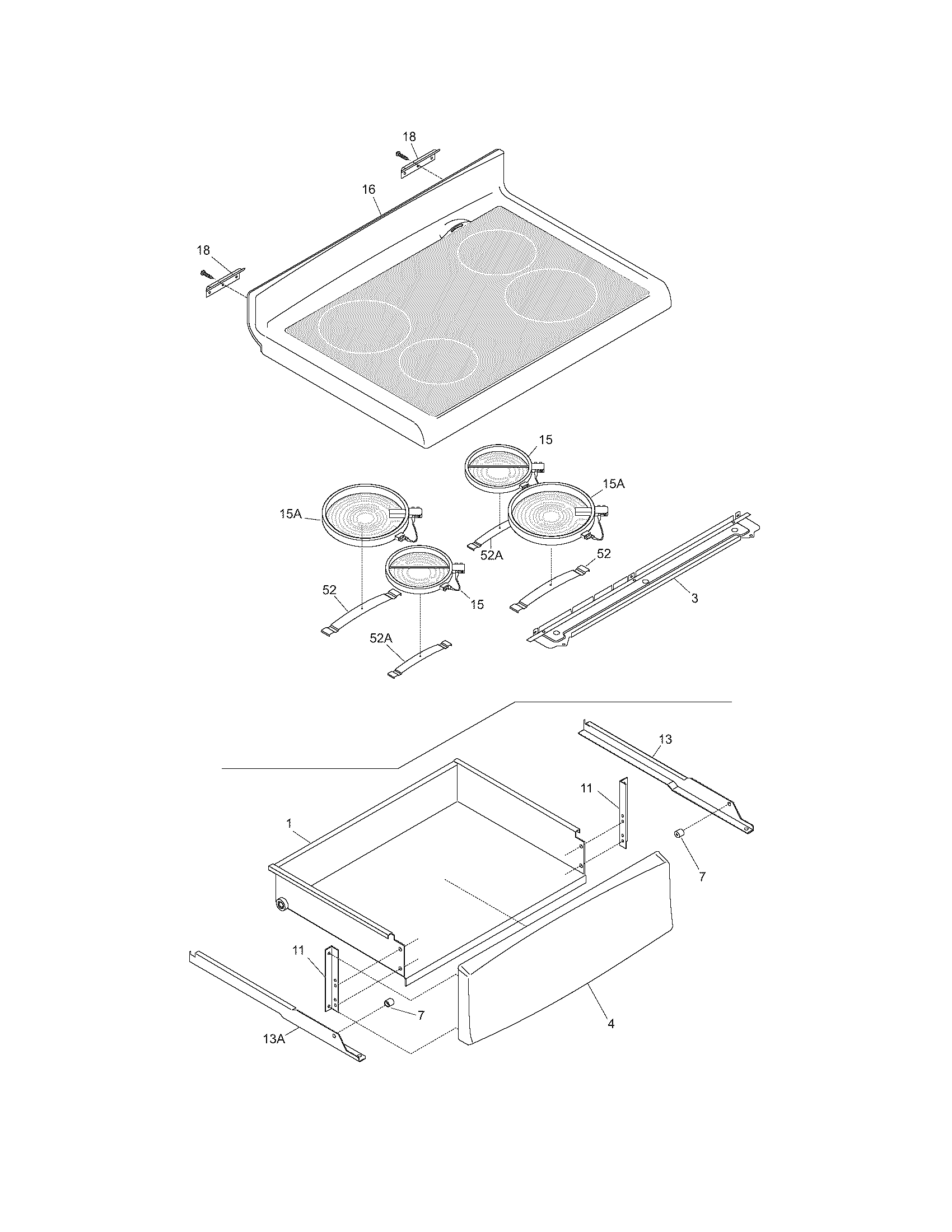 18
16
18
15
15A
15A
52A
52
52
15
3
52A
13
11
1
7
11
7
4
13A