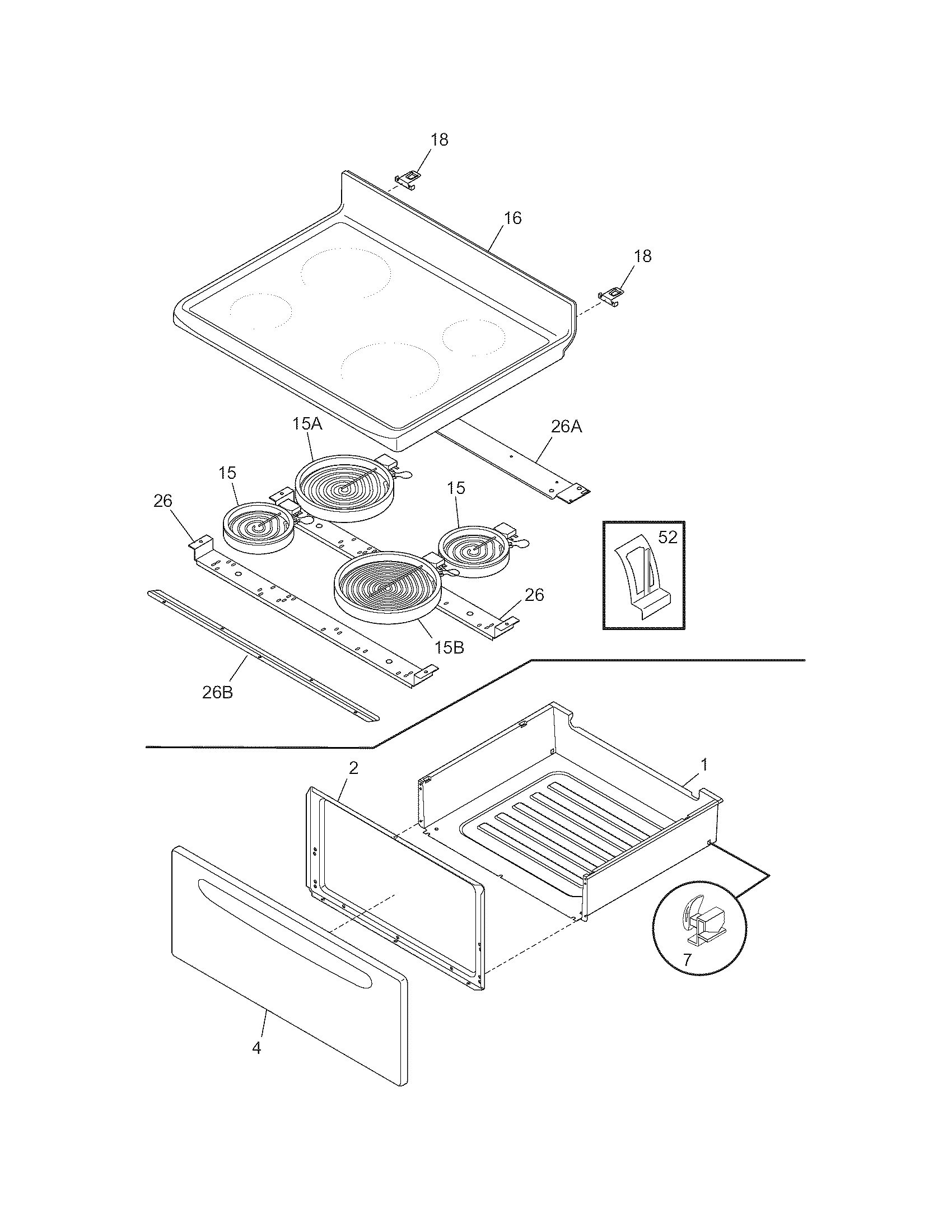 18
16
18
15A
26A
15
15
26
52
26
15B
26B
2
1
7
4