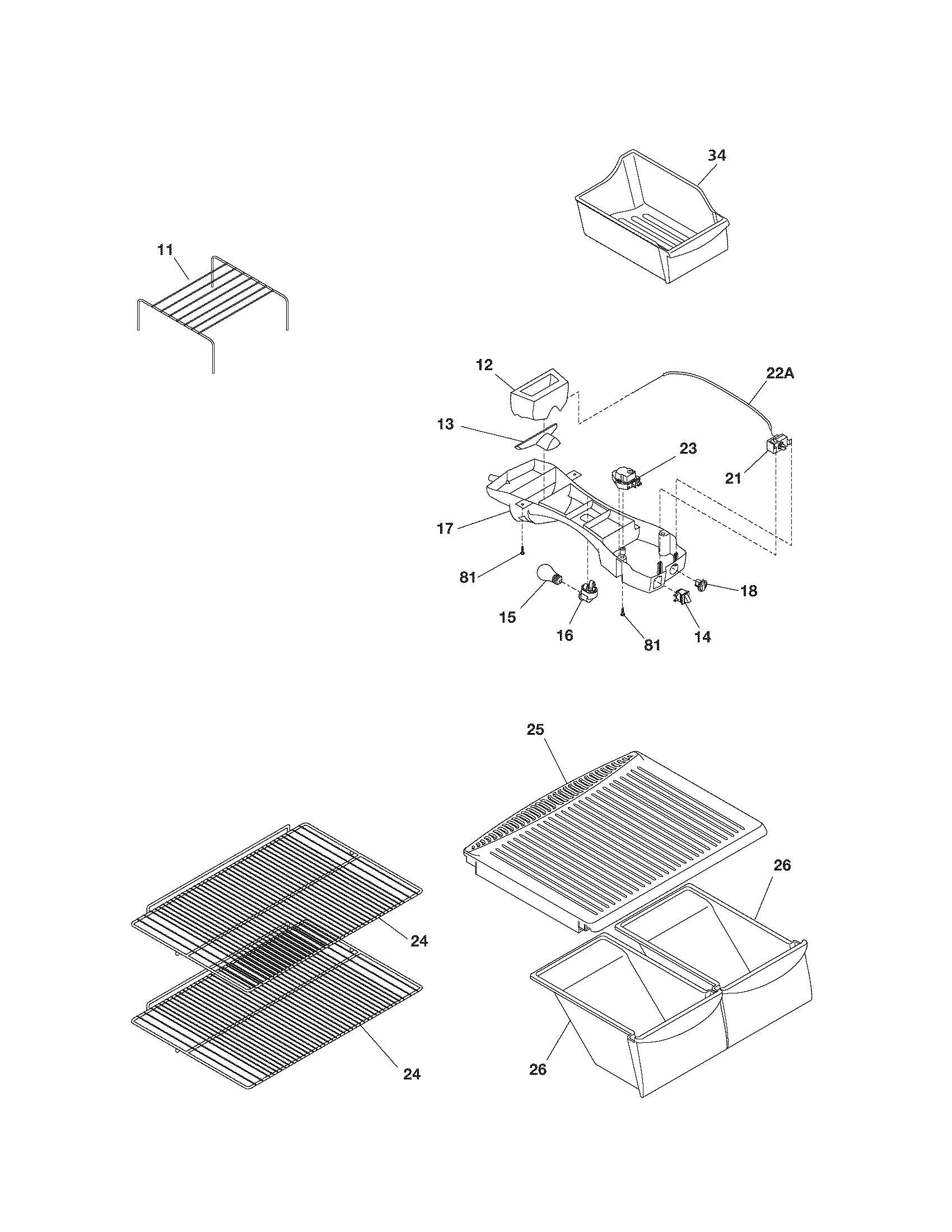 34

11

12

22A

13

23

21

17

81

18

15

16

81

14

25

26

24

24

26