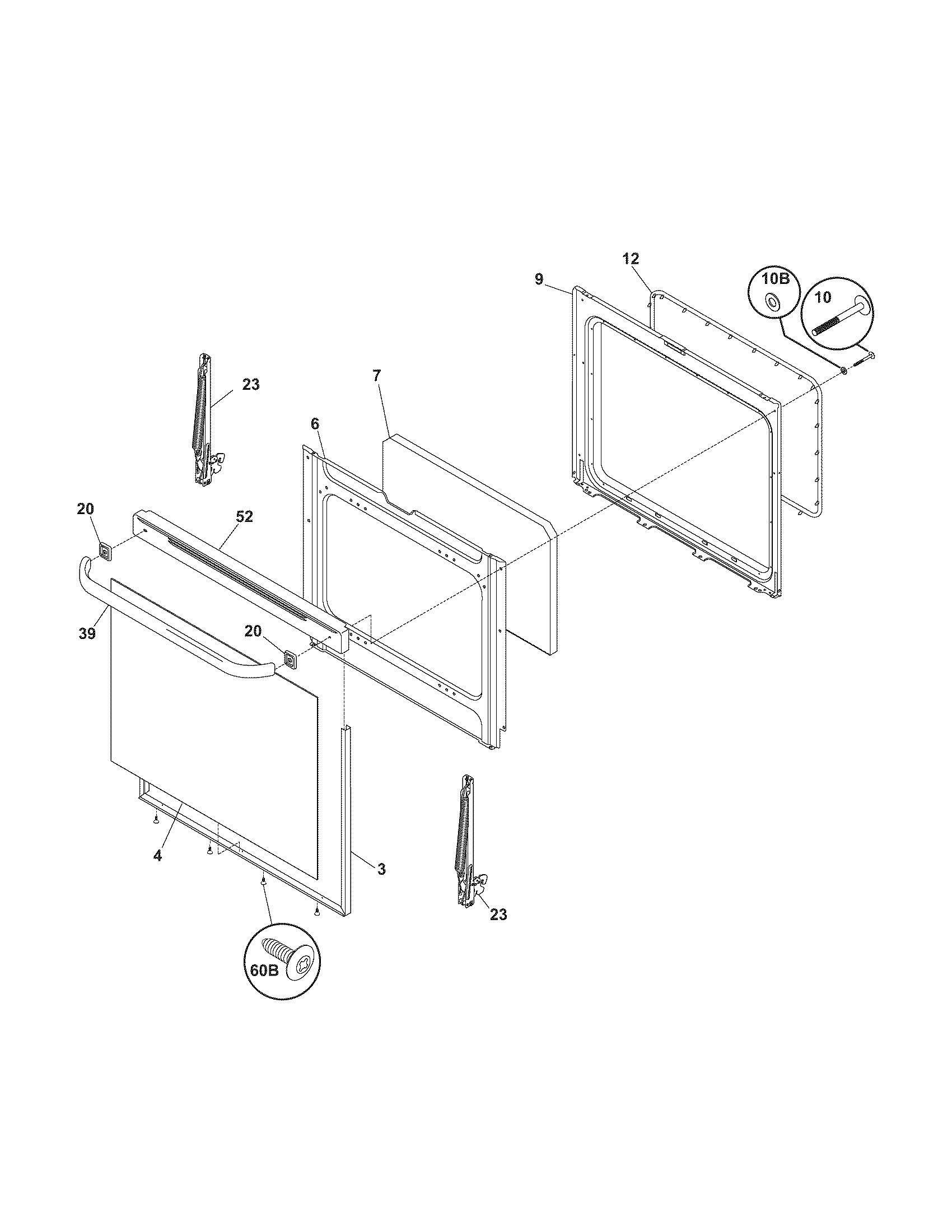 12
9
10B
10
23
7
6
20
52
39
20
4
3
23
60B