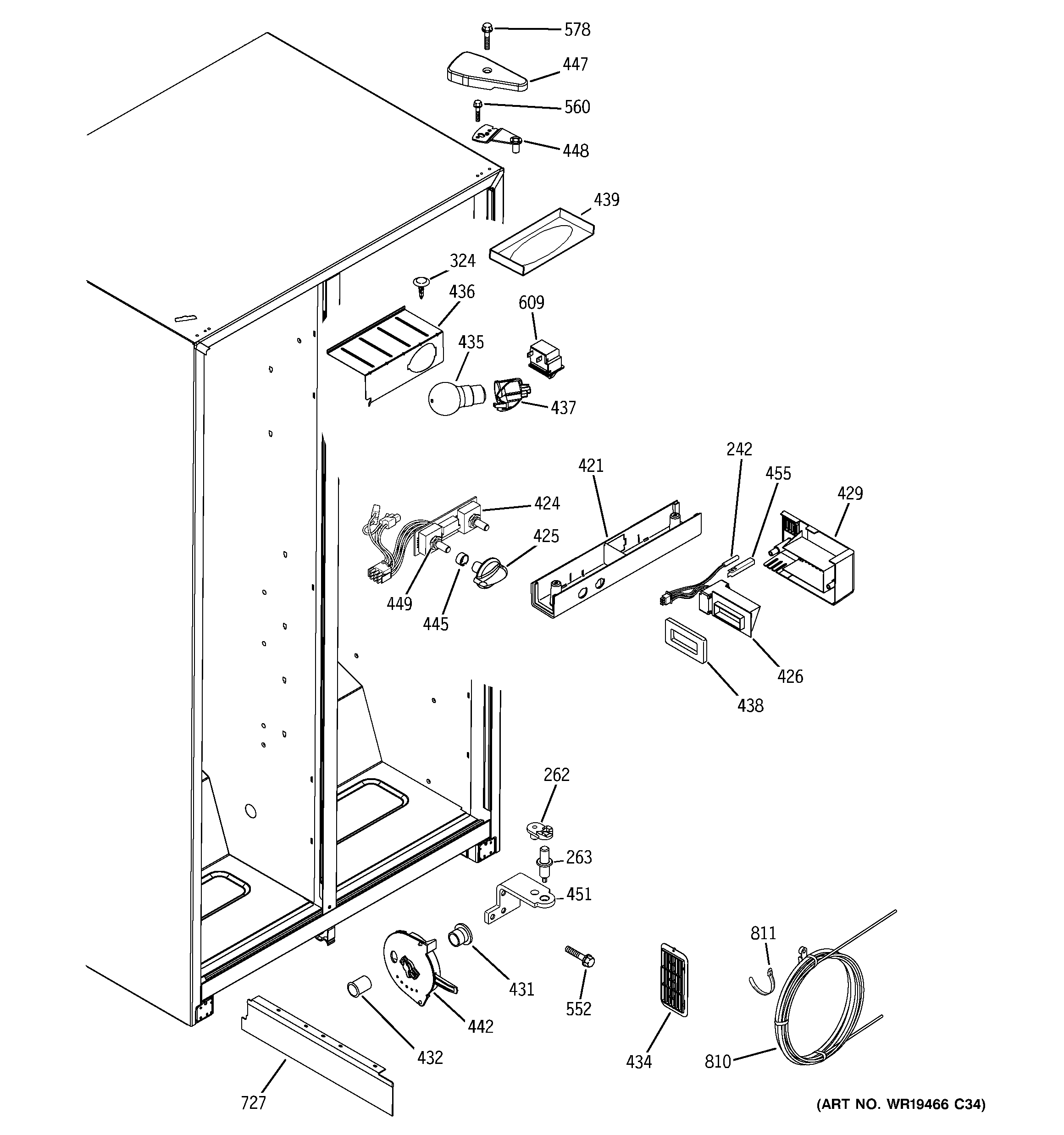 578
447
560
448
439
324
436
609
435
437
242
421
455
429
424
425
449
445
426
438
262
263
451
811
431
552
442
432
434
810
727
(ART NO. WR19466 C34)