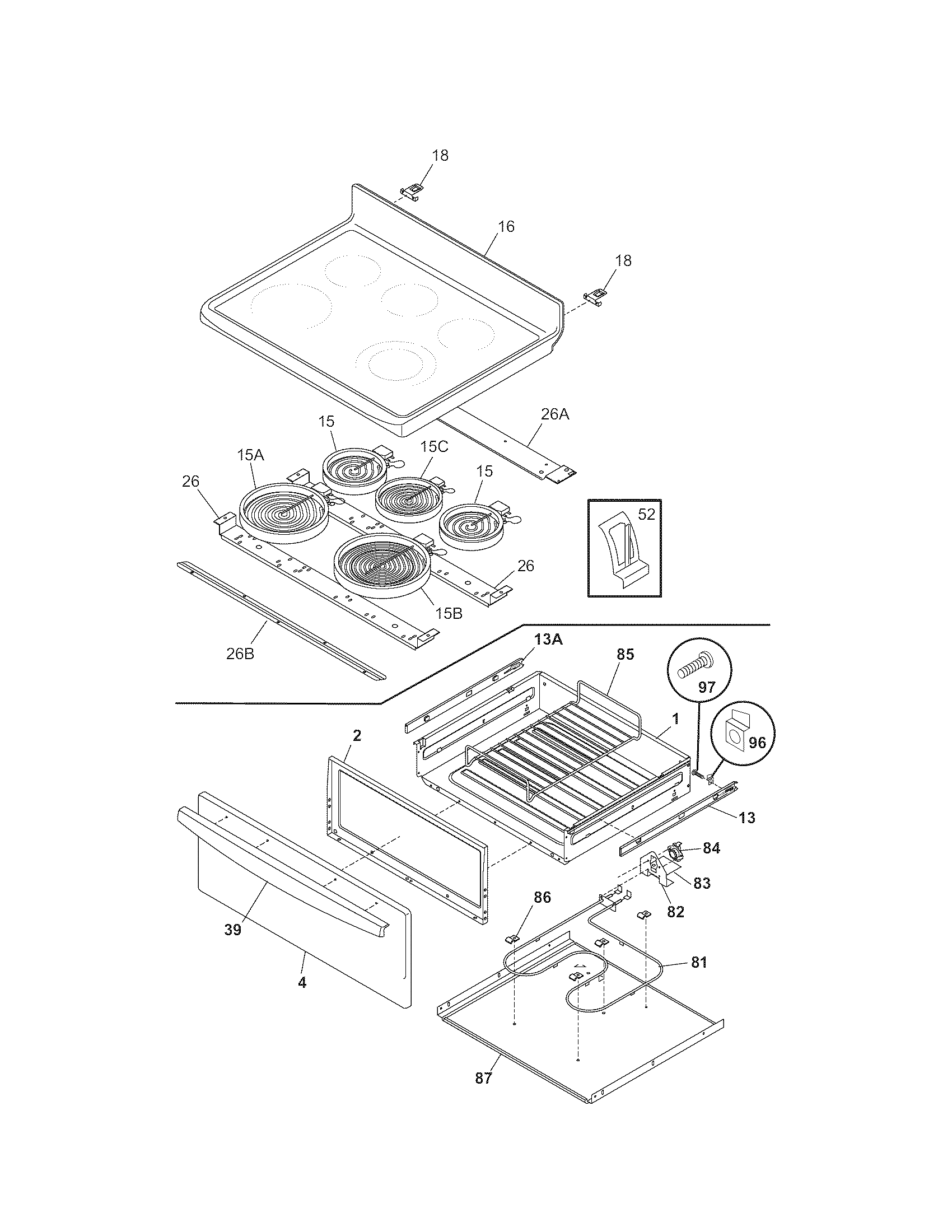 18
16
18
26A
15
15C
15A
15
26
52
26
15B
26B
13A
85
97
1
96
2
13
84
83
82
86
39
81
4
87