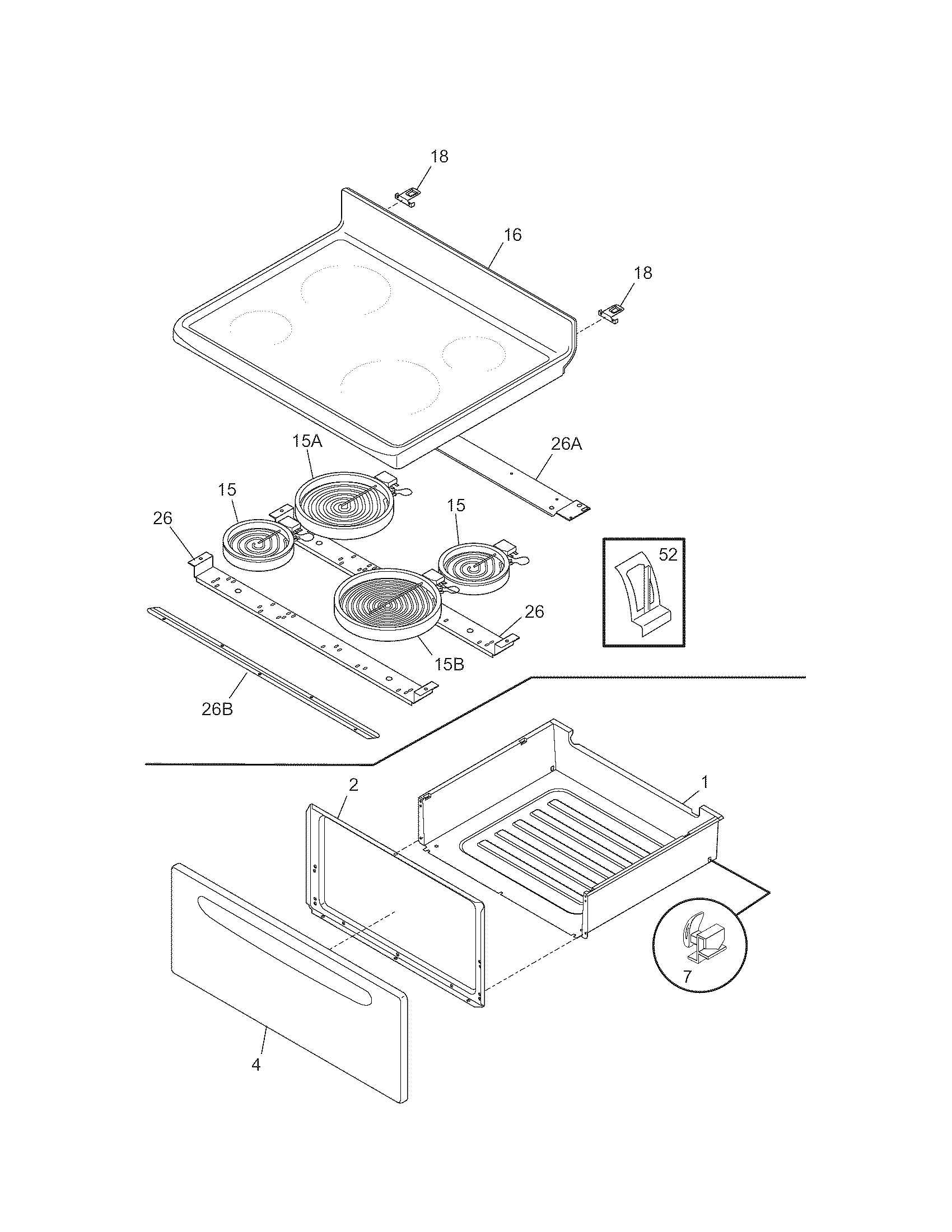 18
16
18
15A
26A
15
15
26
52
26
15B
26B
2
1
7
4