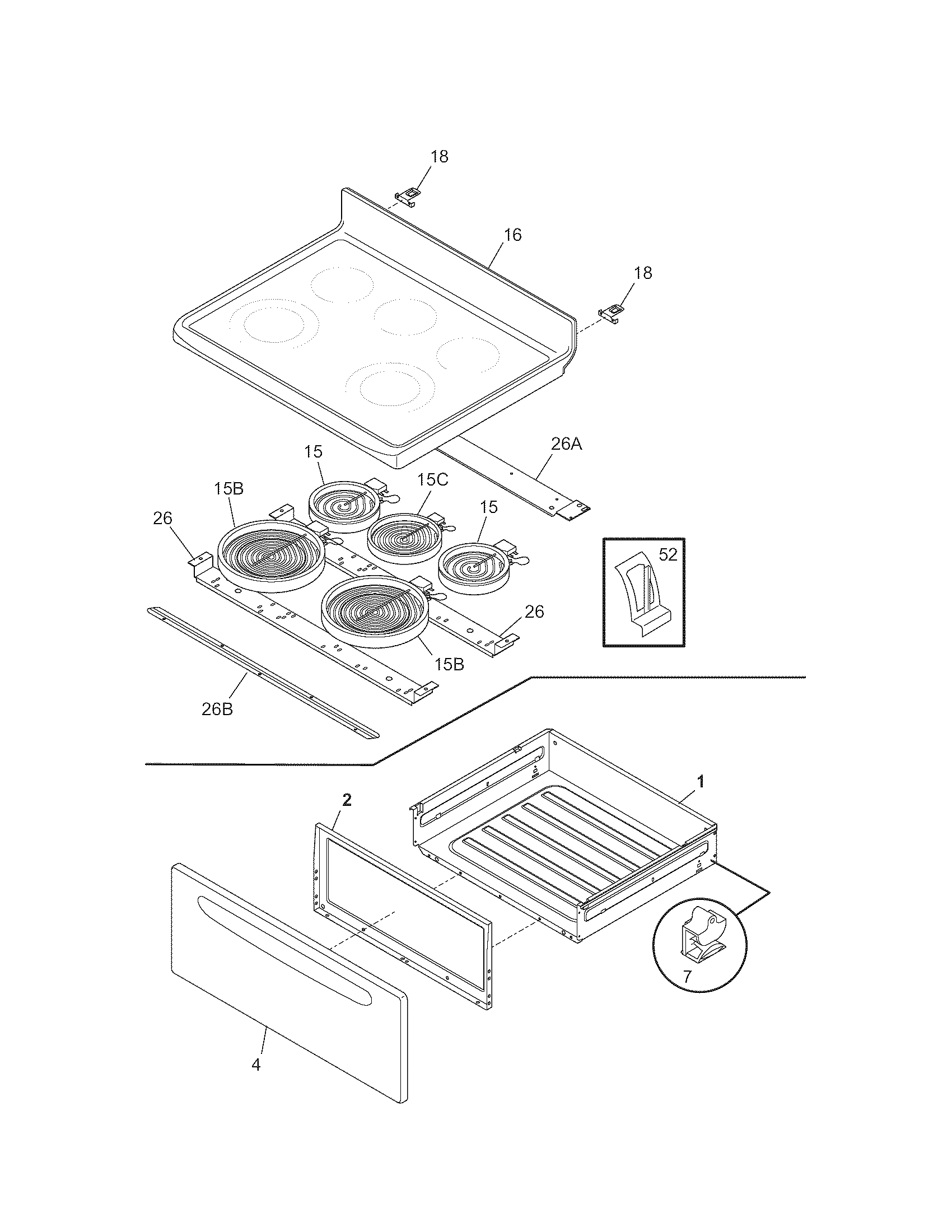 18

16

18

26A

15

15C

15B

15

26

52

26

15B

26B

1

2

7

4