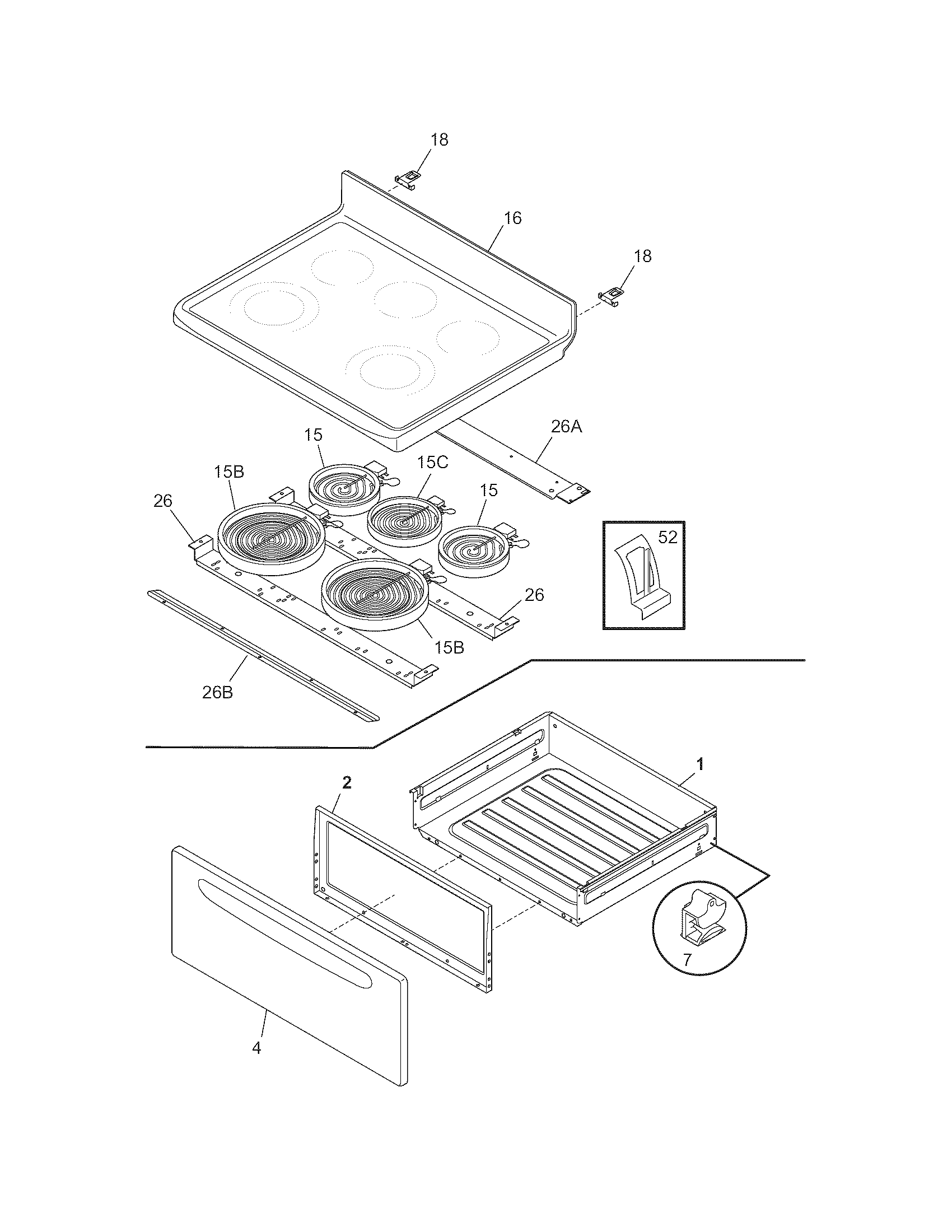 18
16
18
26A
15
15C
15B
15
26
52
26
15B
26B
1
2
7
4