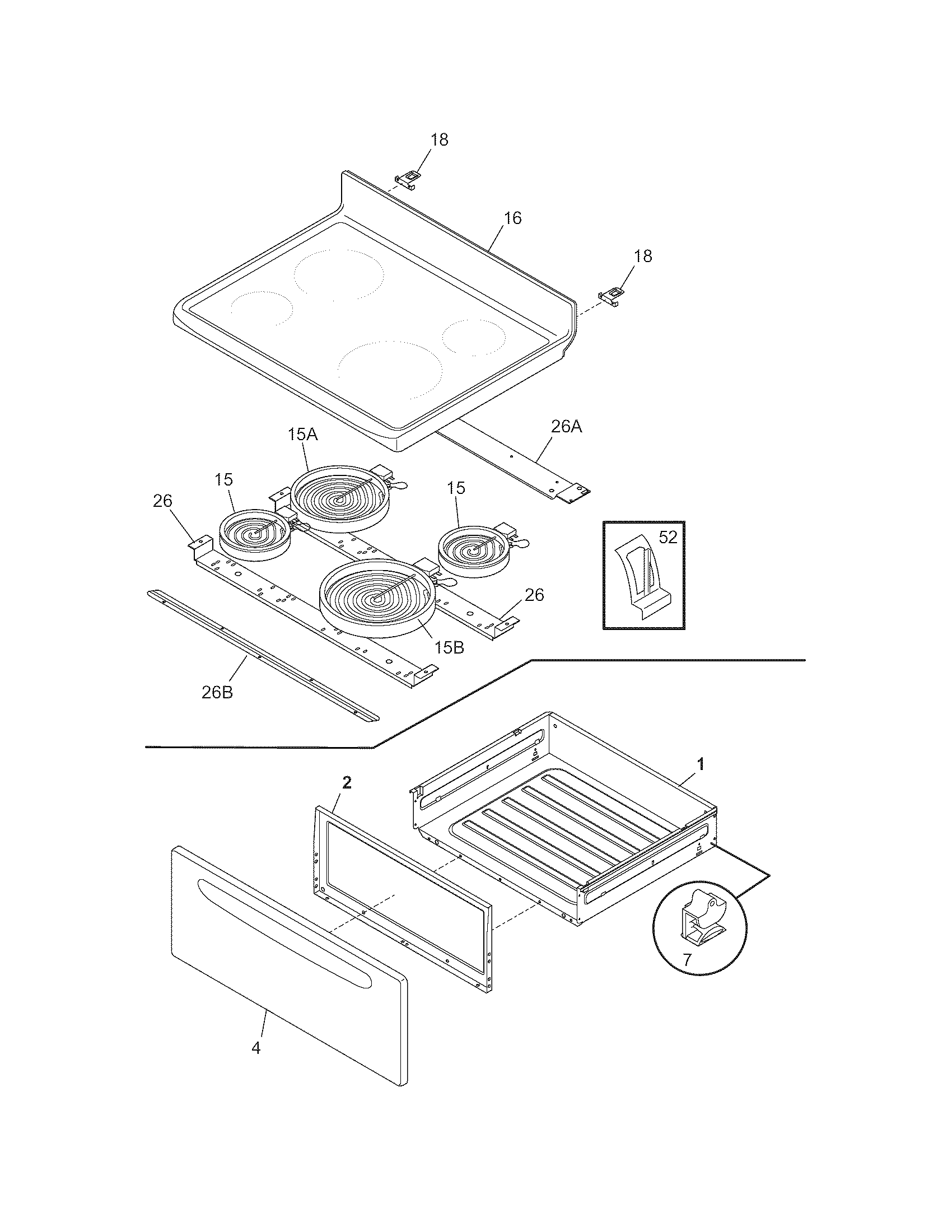 18
16
18
26A
15A
15
15
26
52
26
15B
26B
1
2
7
4