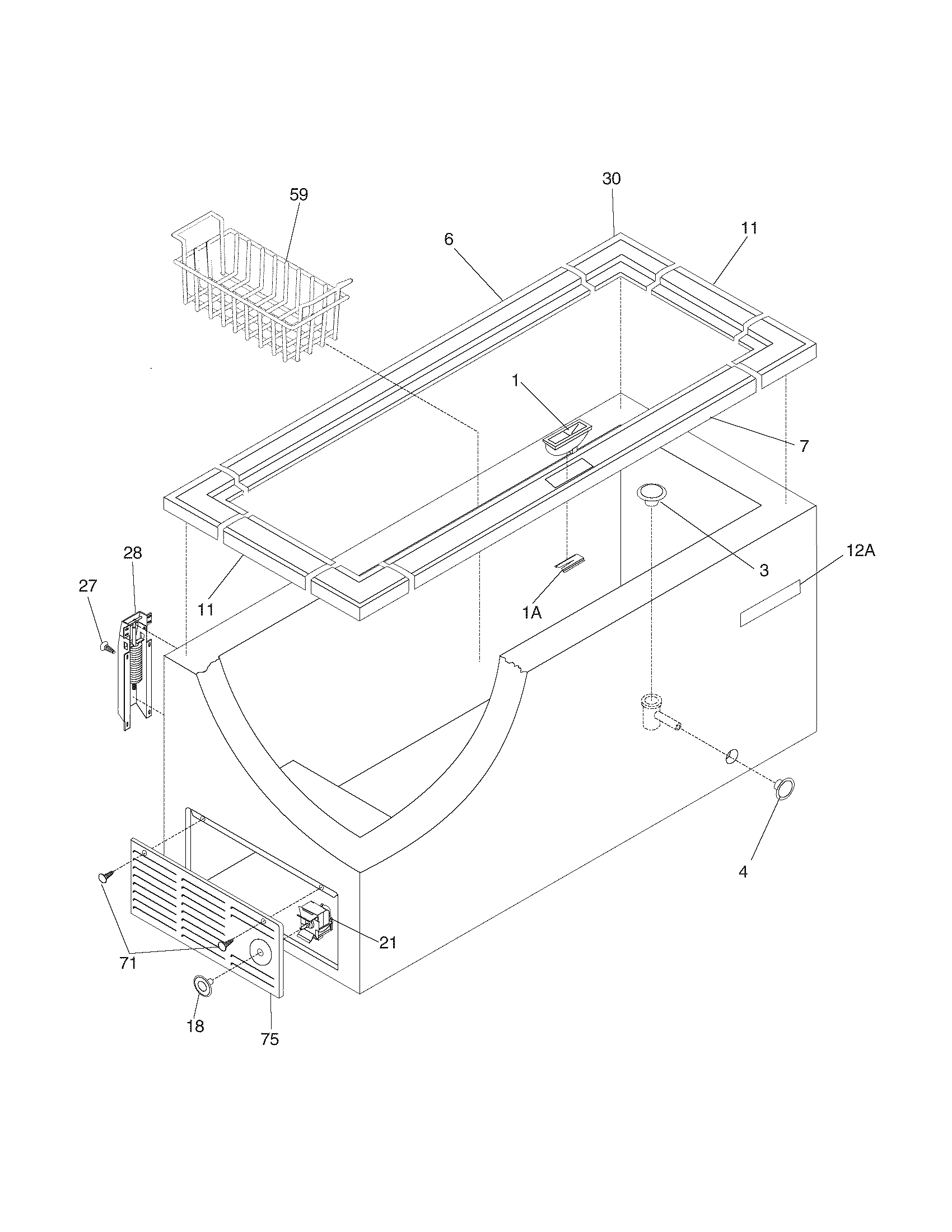 30
59
6
11
1
7
3
12A
28
27
11
1A
4
21
71
18
75