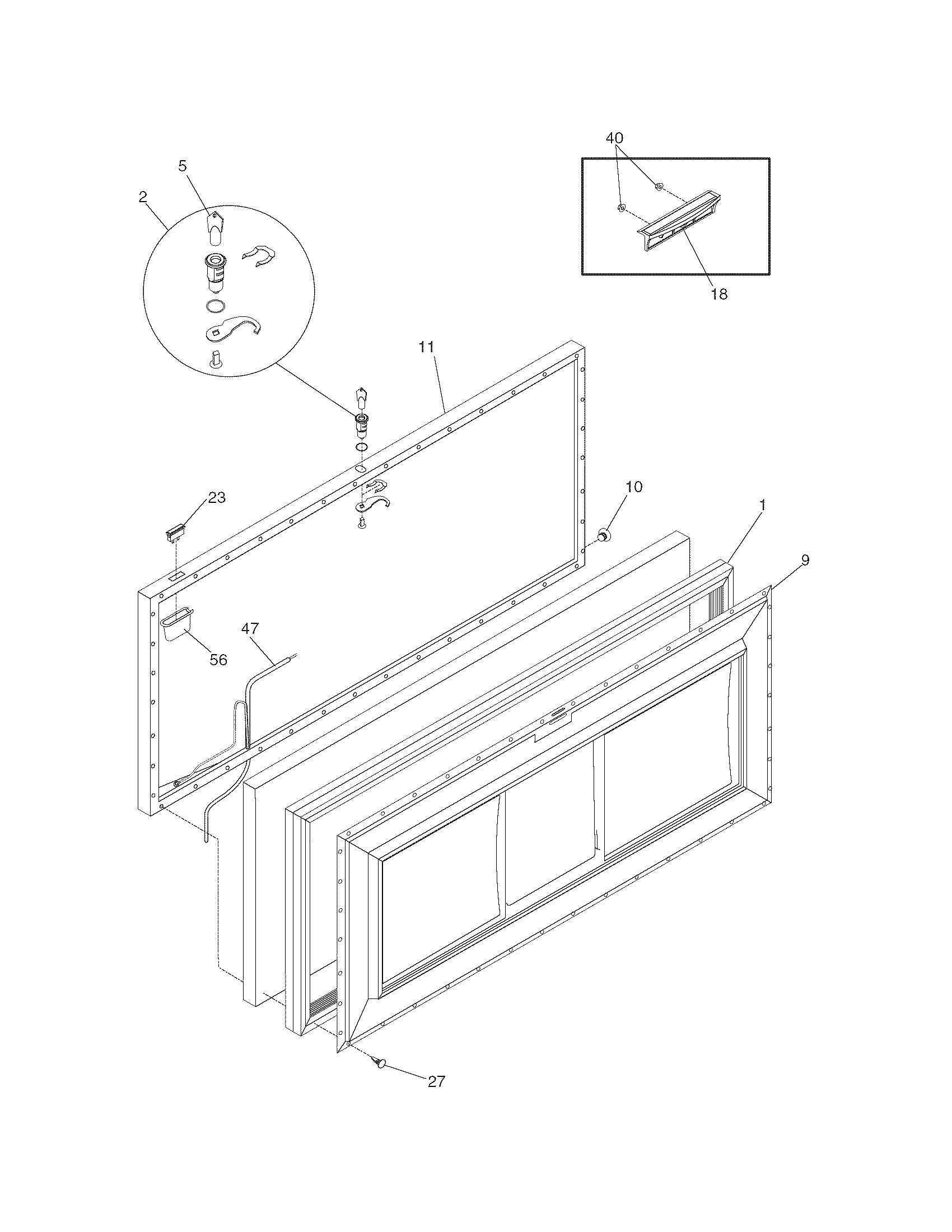 40
5
2
18
11
23
10
1
9
47
56
27