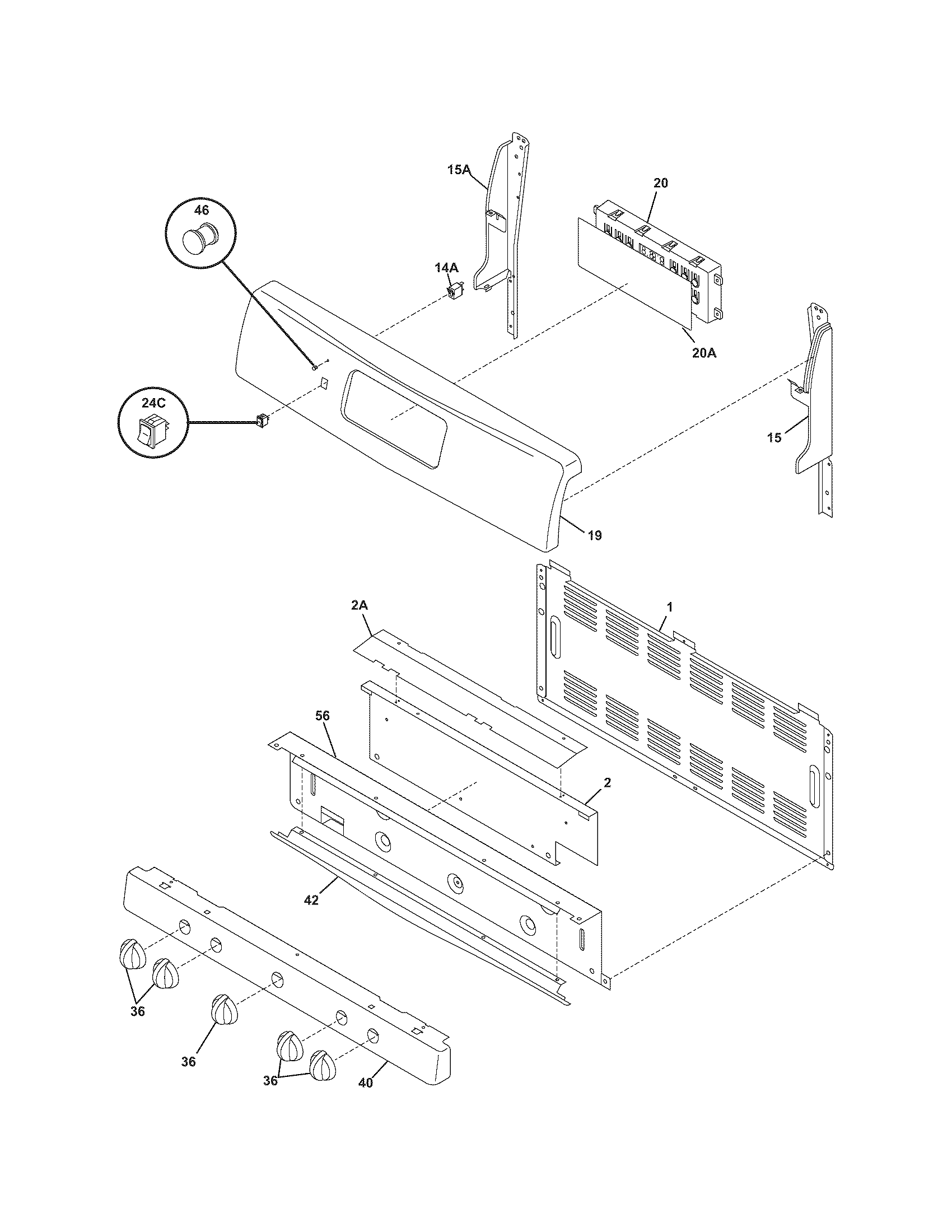 15A
20
46
14A
20A
24C
15
19
2A
1
56
2
42
36
36
36
40