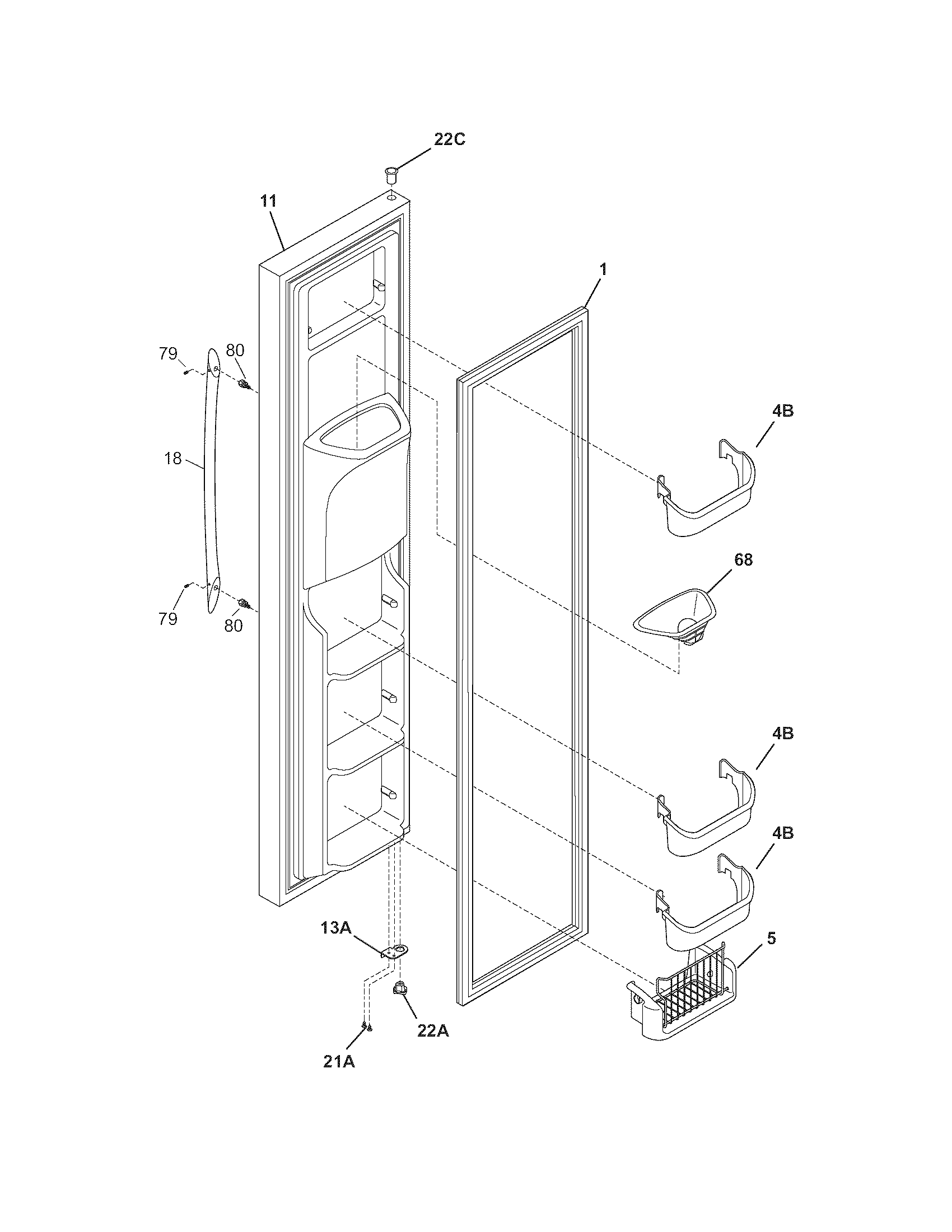 22C
11
1
79
80
4B
18
68
79
80
4B
4B
13A
5
22A
21A