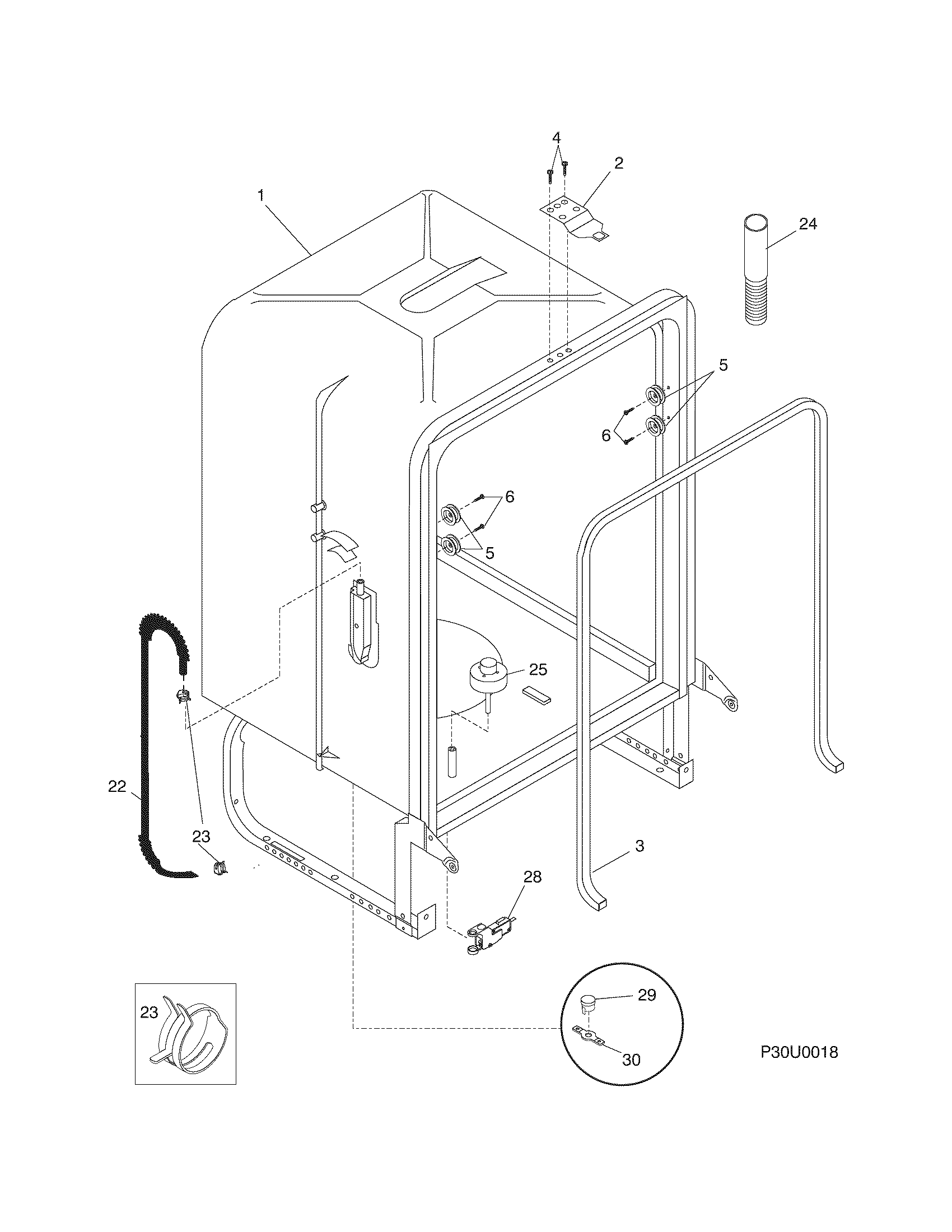 4
2
1
24
5
6
6
5
25
22
23
3
28
23
29
30
P30U0018