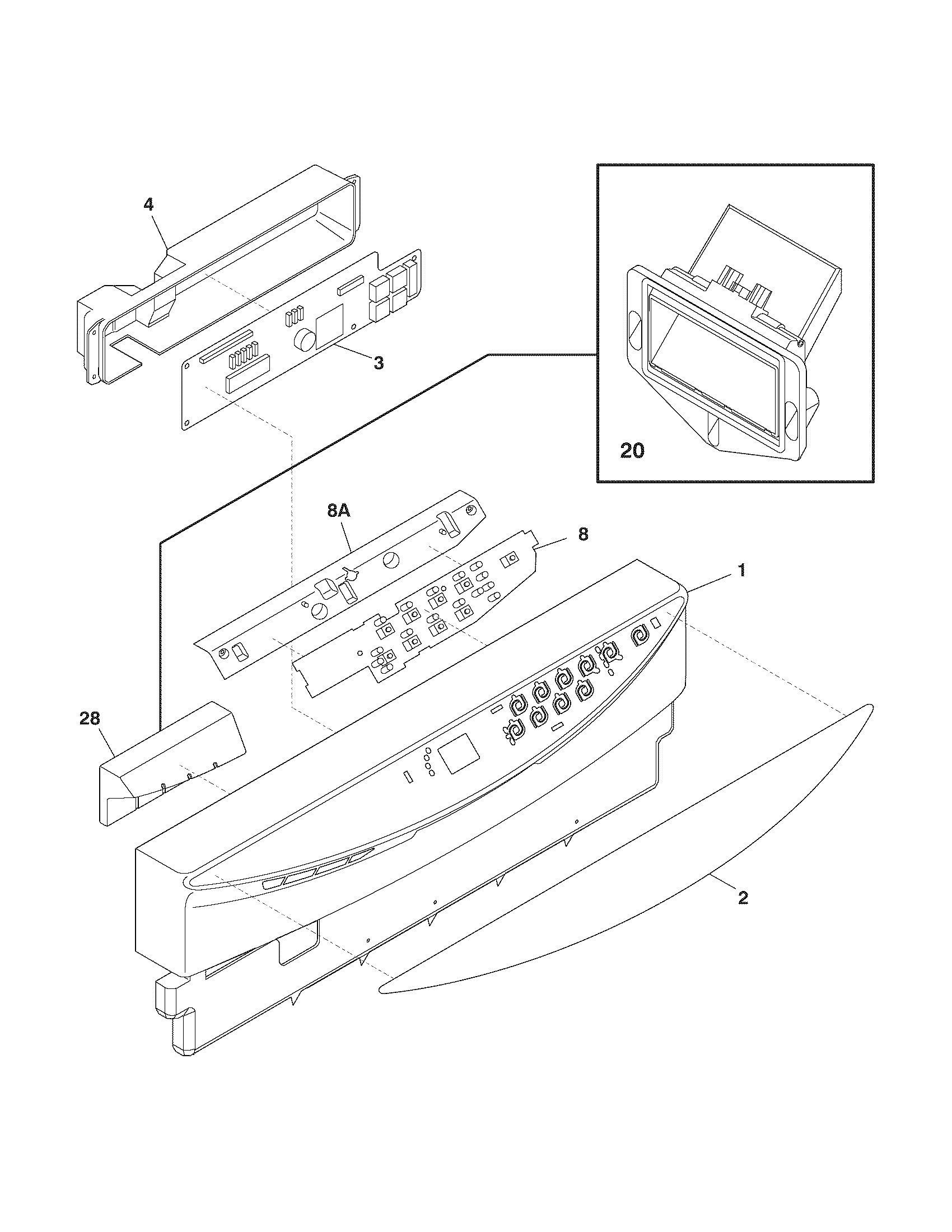 4
3
20
8A
8
1
28
2