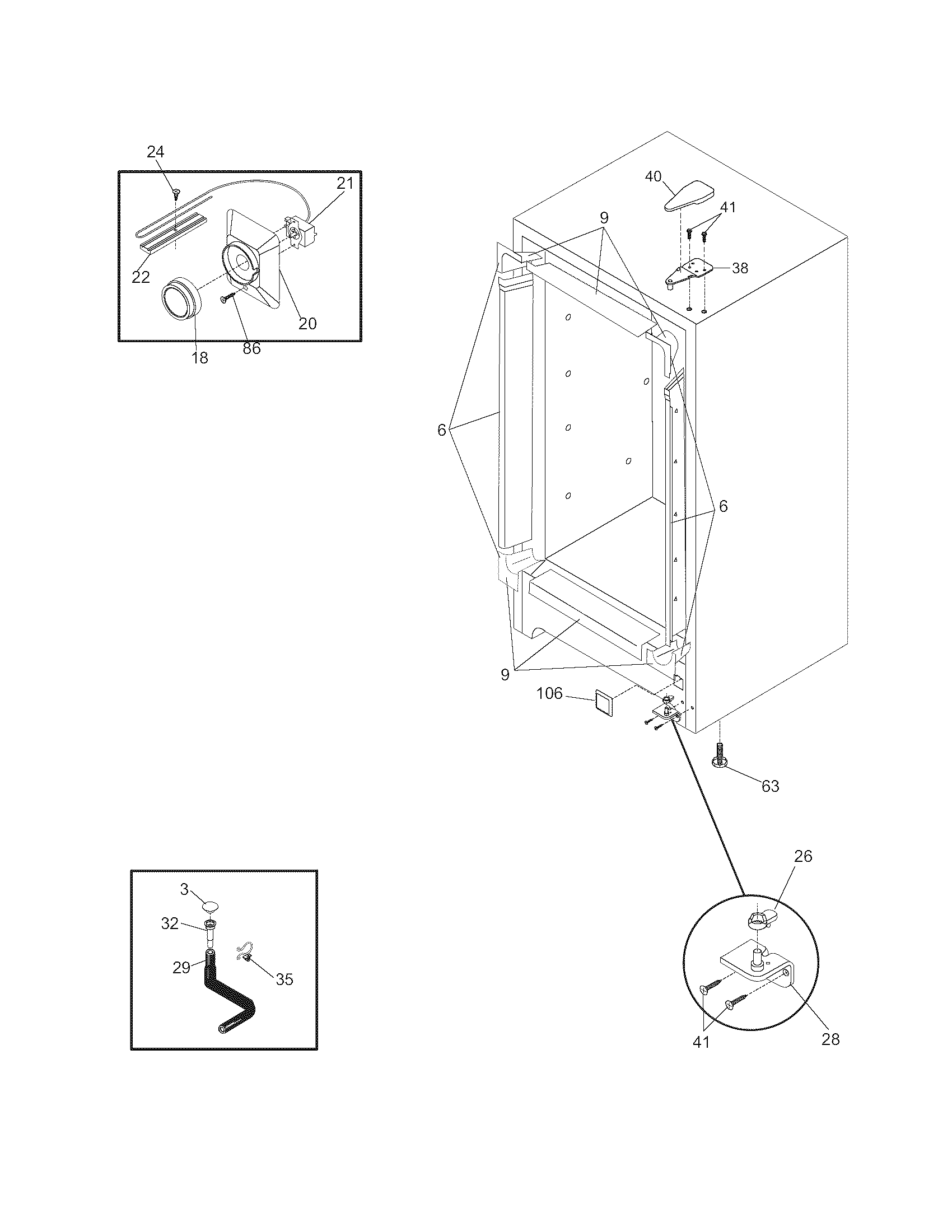 24
21
22
20
18
86
40
41
9
38
6
6
9
106
63
3
32
29
35
26
41
28