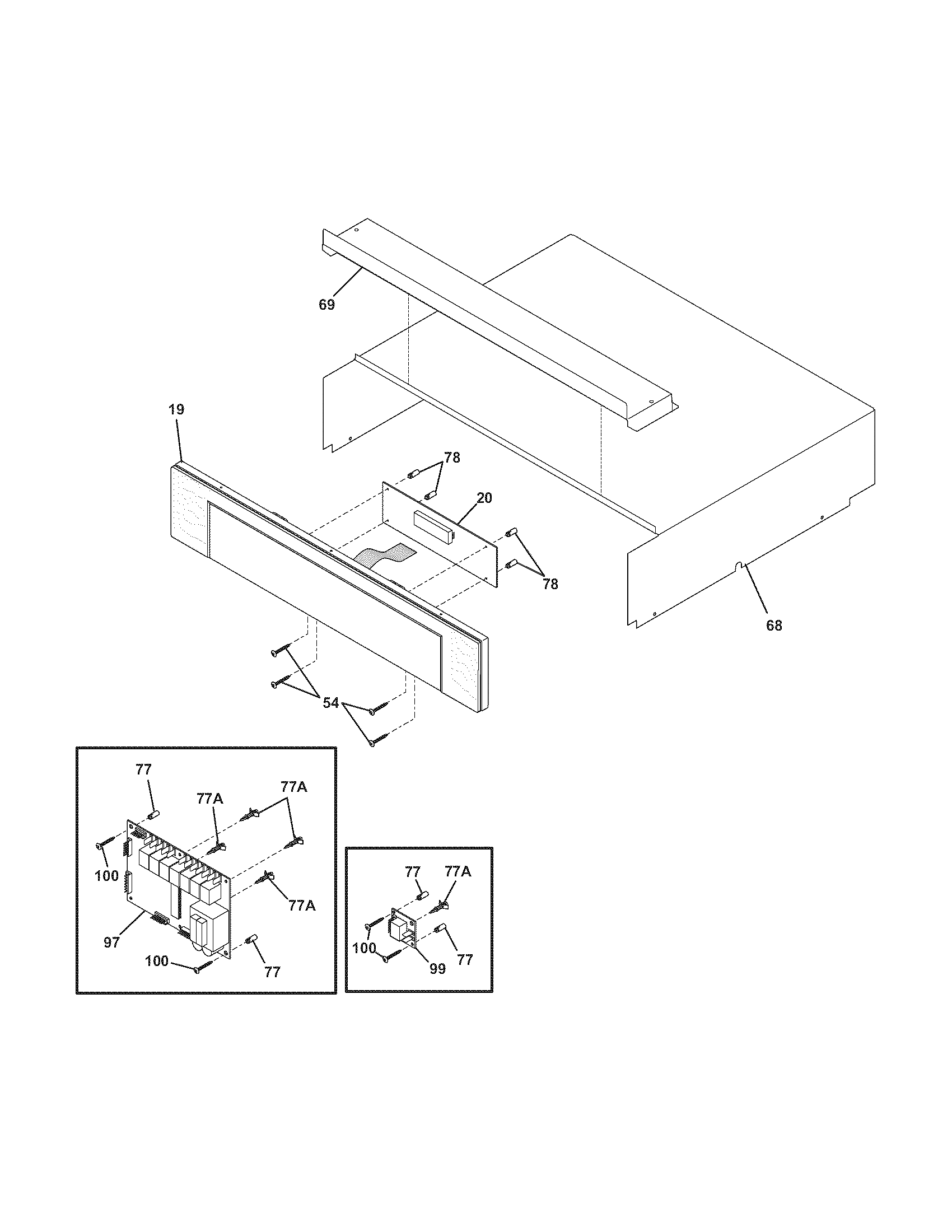 69
19
78
20
78
68
54
77
77A
77A
100
77A
97
100
77
77
77A
100
99
77