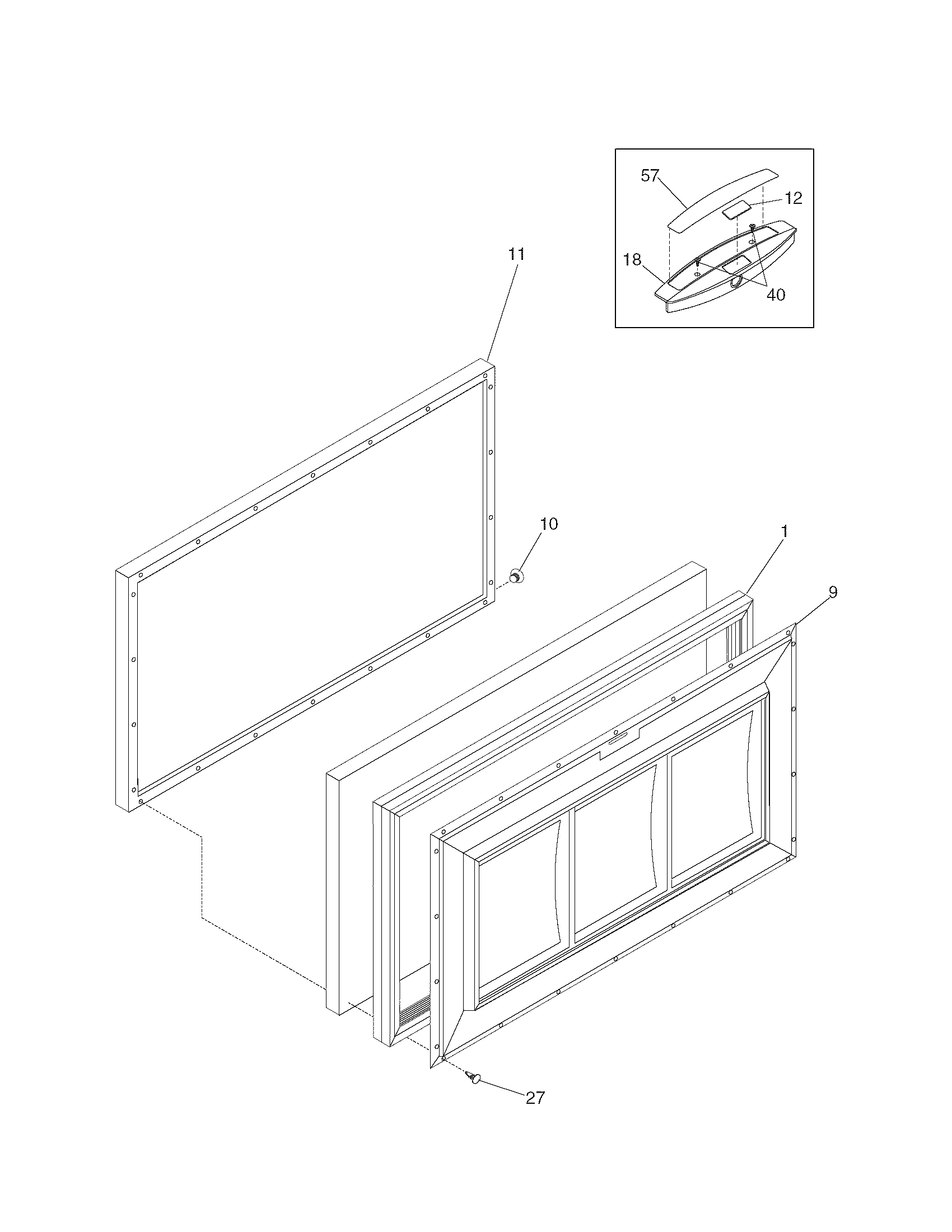 57
12
18
40
11
10
1
9
27