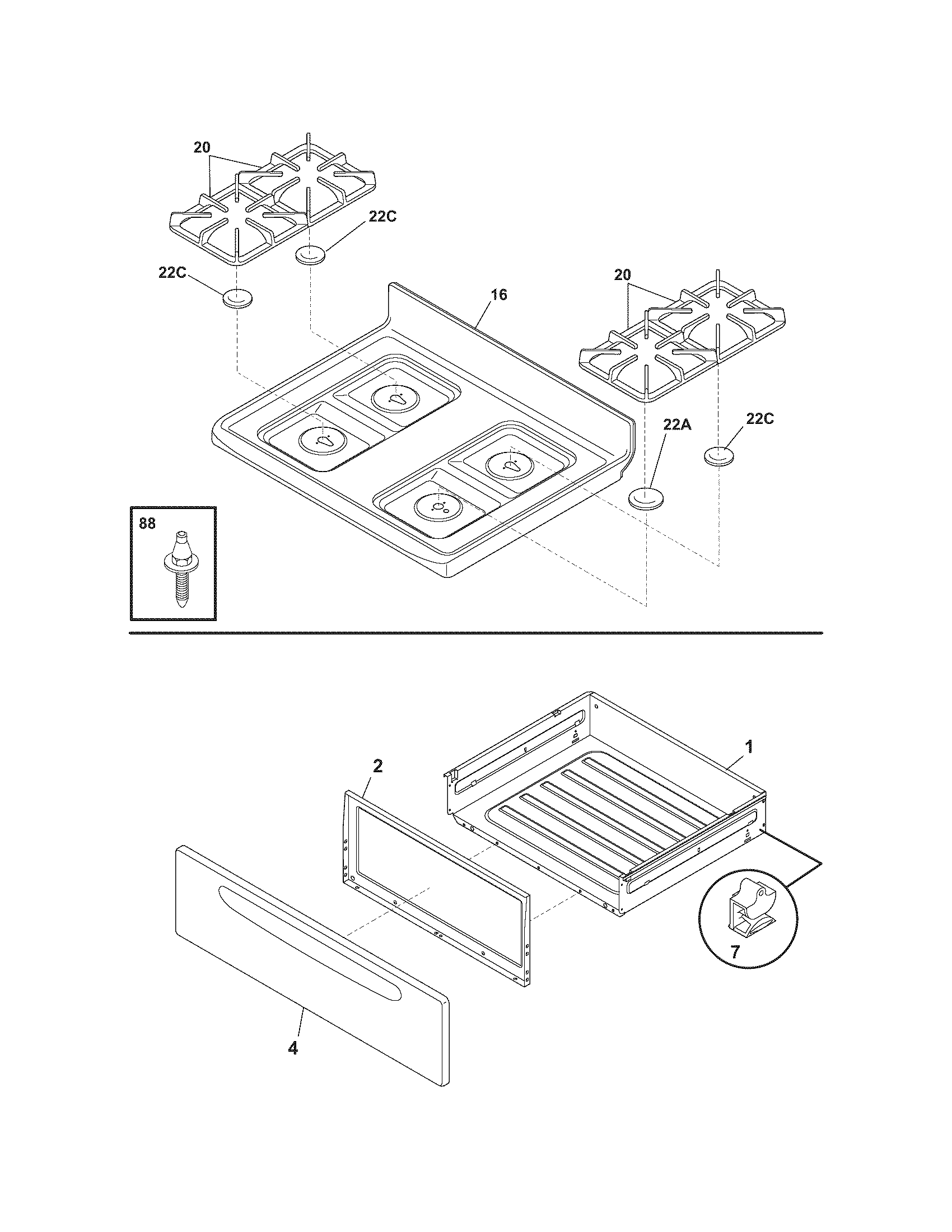 20

22C

22C

16

20

22A

22C

88

1

2

7

4