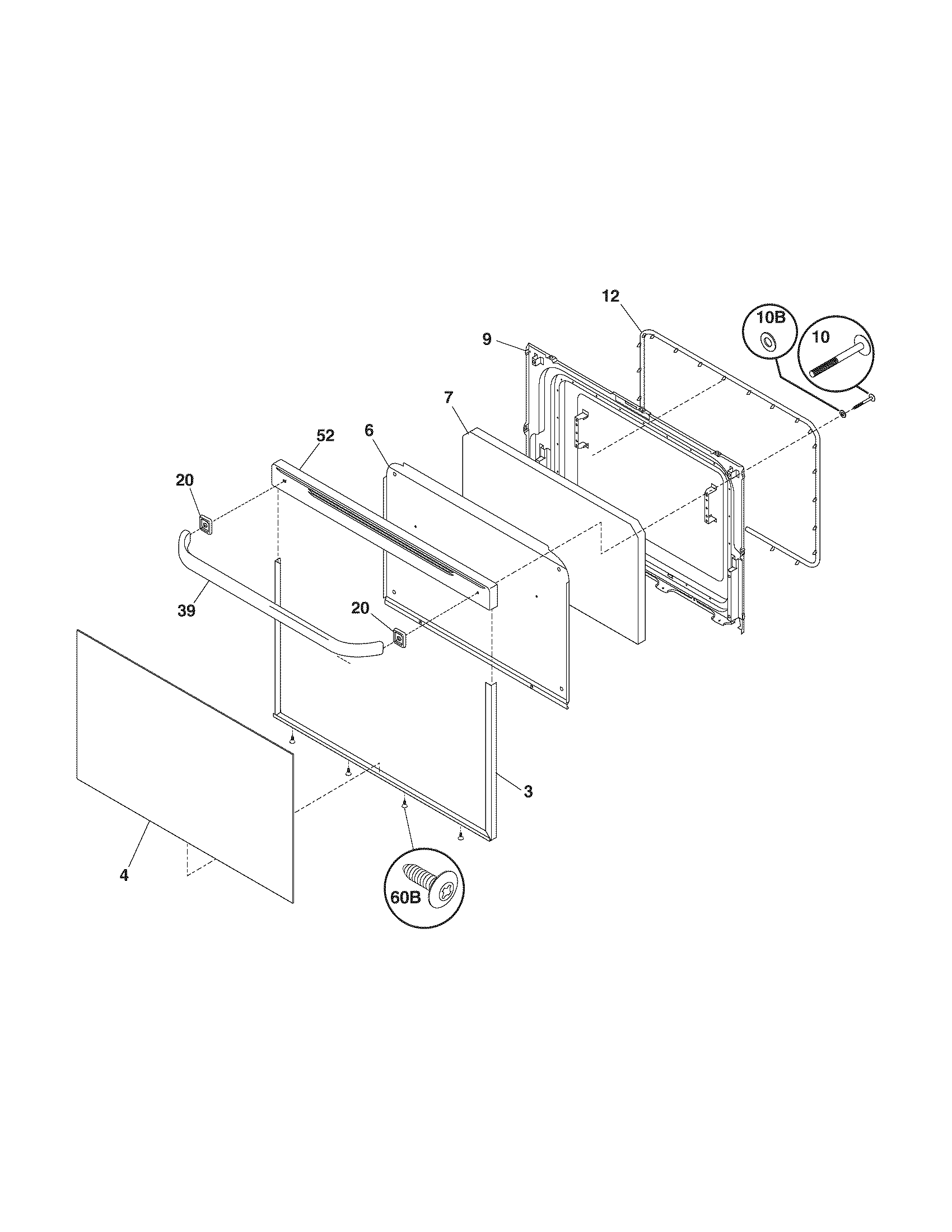 12
10B
10
9
7
52
6
20
39
20
3
4
60B