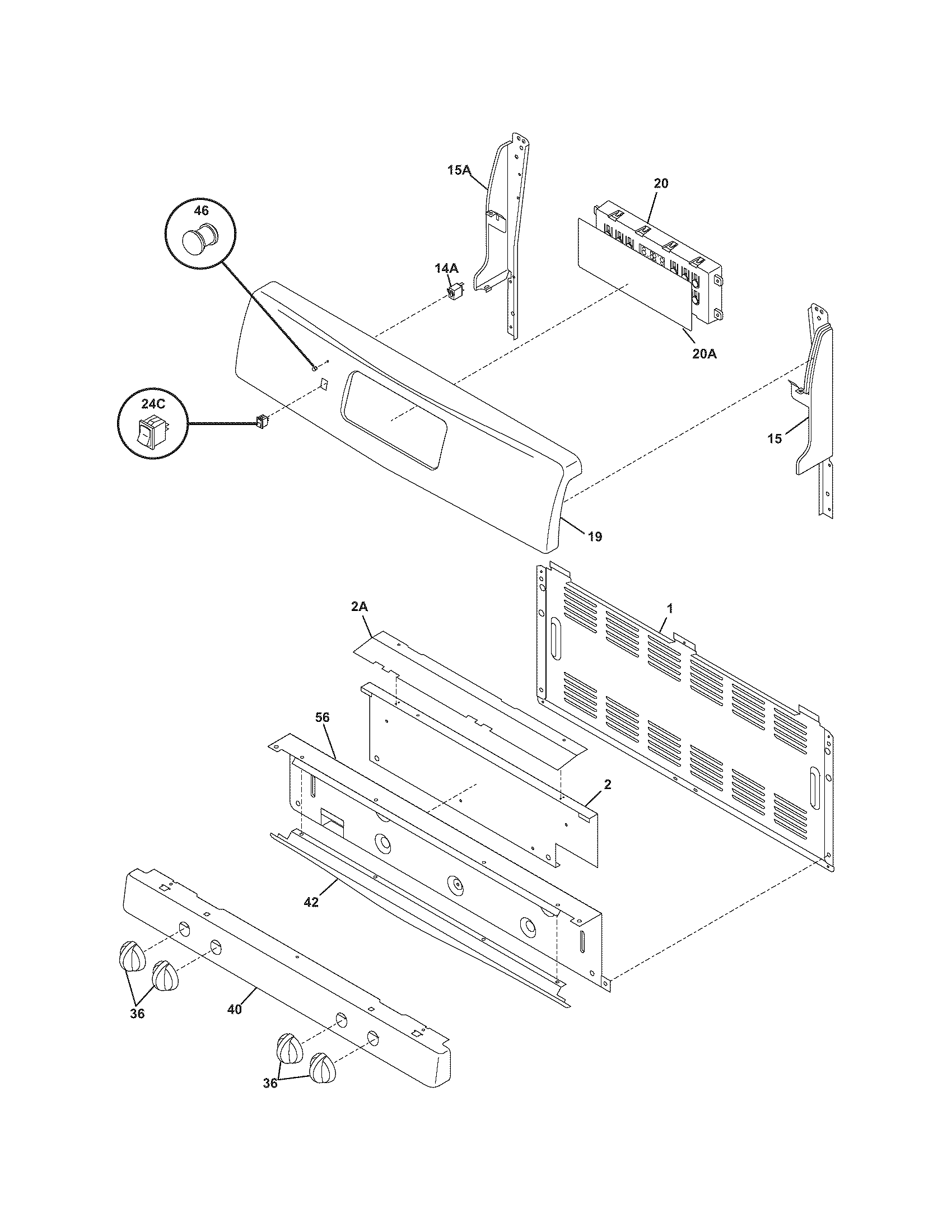 15A
20
46
14A
20A
24C
15
19
2A
1
56
2
42
36
40
36