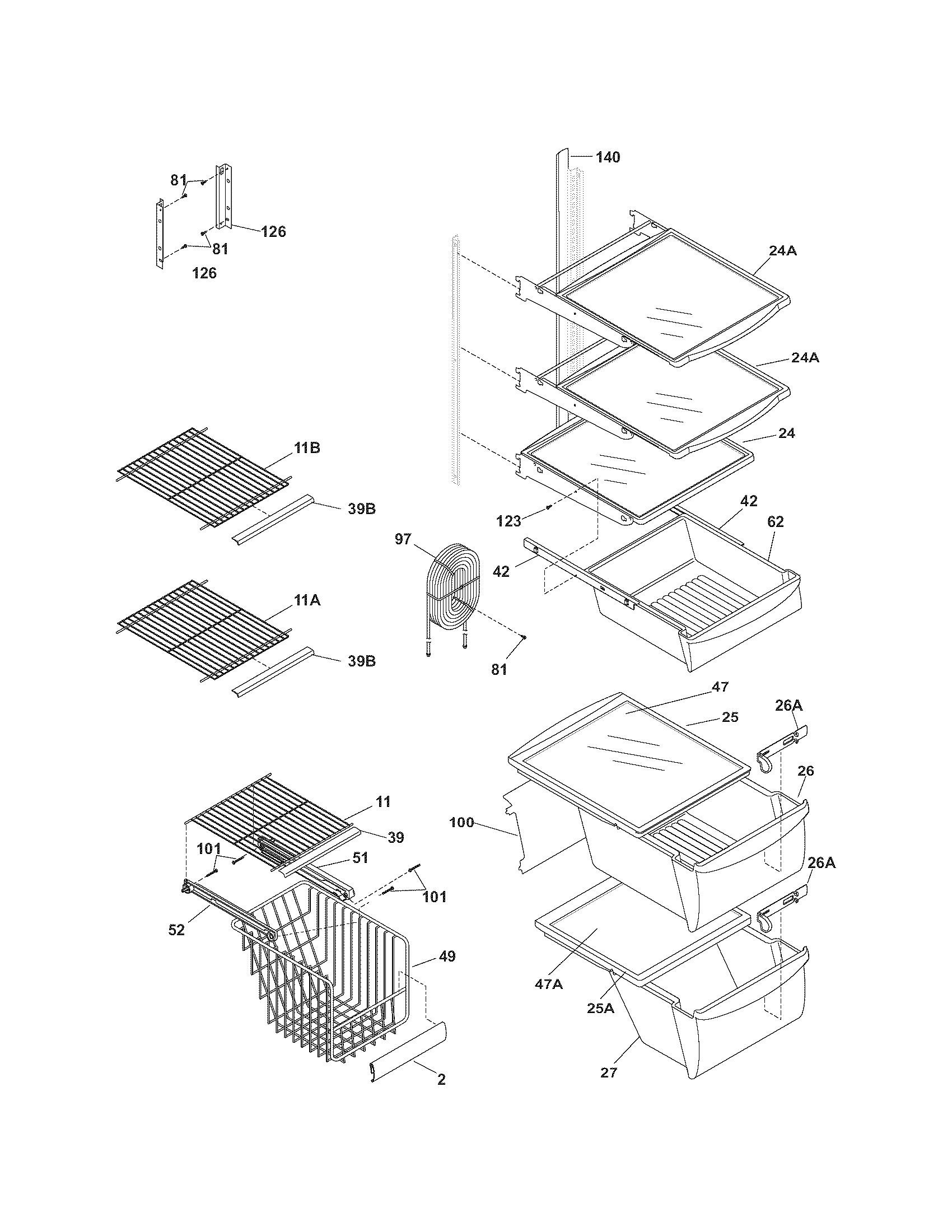 81
126
81
126
140
24A
24A
24
11B
39B
123
42
62
97
42
11A
39B
81
47
25
26A
26
11
39
100
101
51
101
26A
52
49
47A
25A
27
2