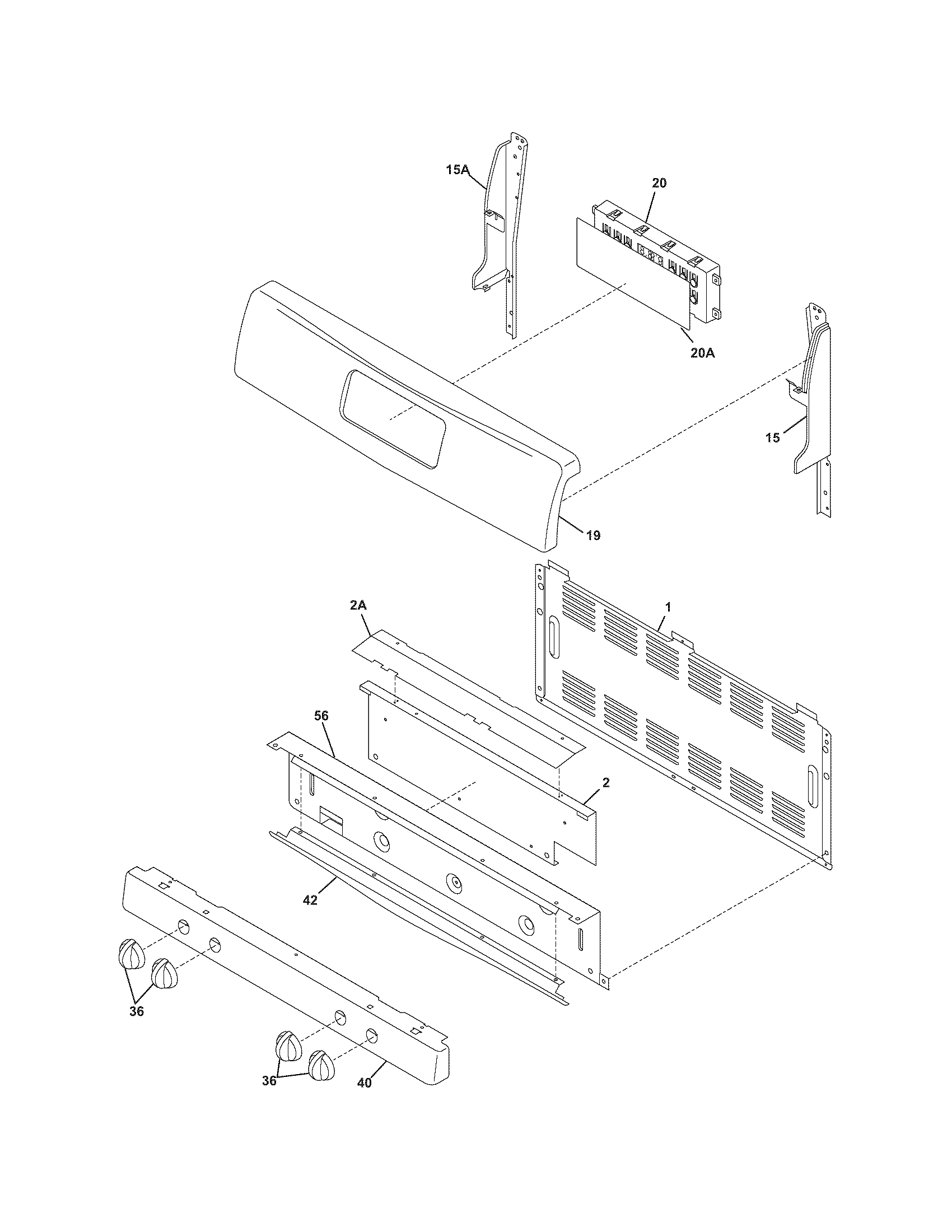 15A
20
20A
15
19
2A
1
56
2
42
36
36
40