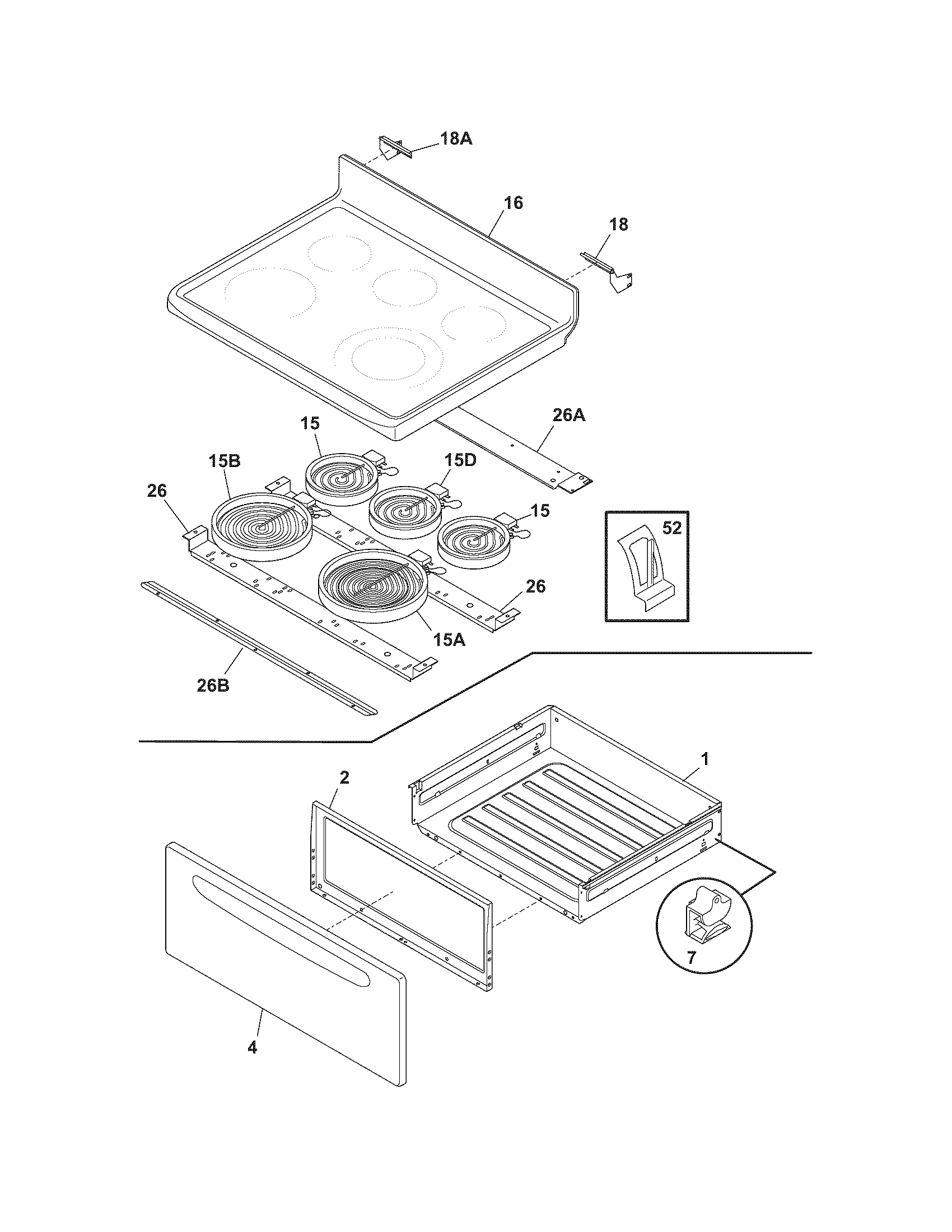 18A

16

18

26A

15

15B

15D

26

15

52

26

15A

26B

1

2

7

4