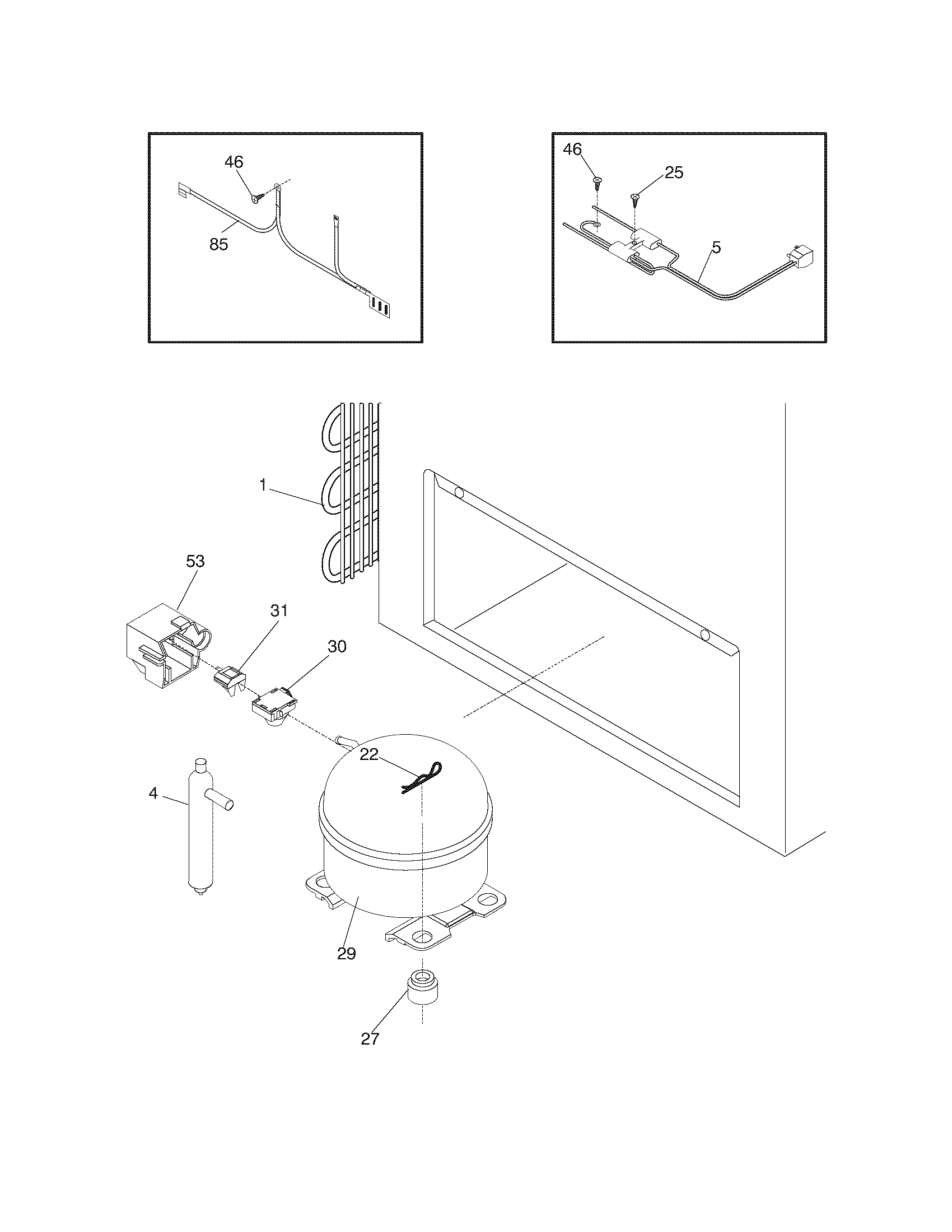 46

85

46

25

5

1

53

31

30

22

4

29

27