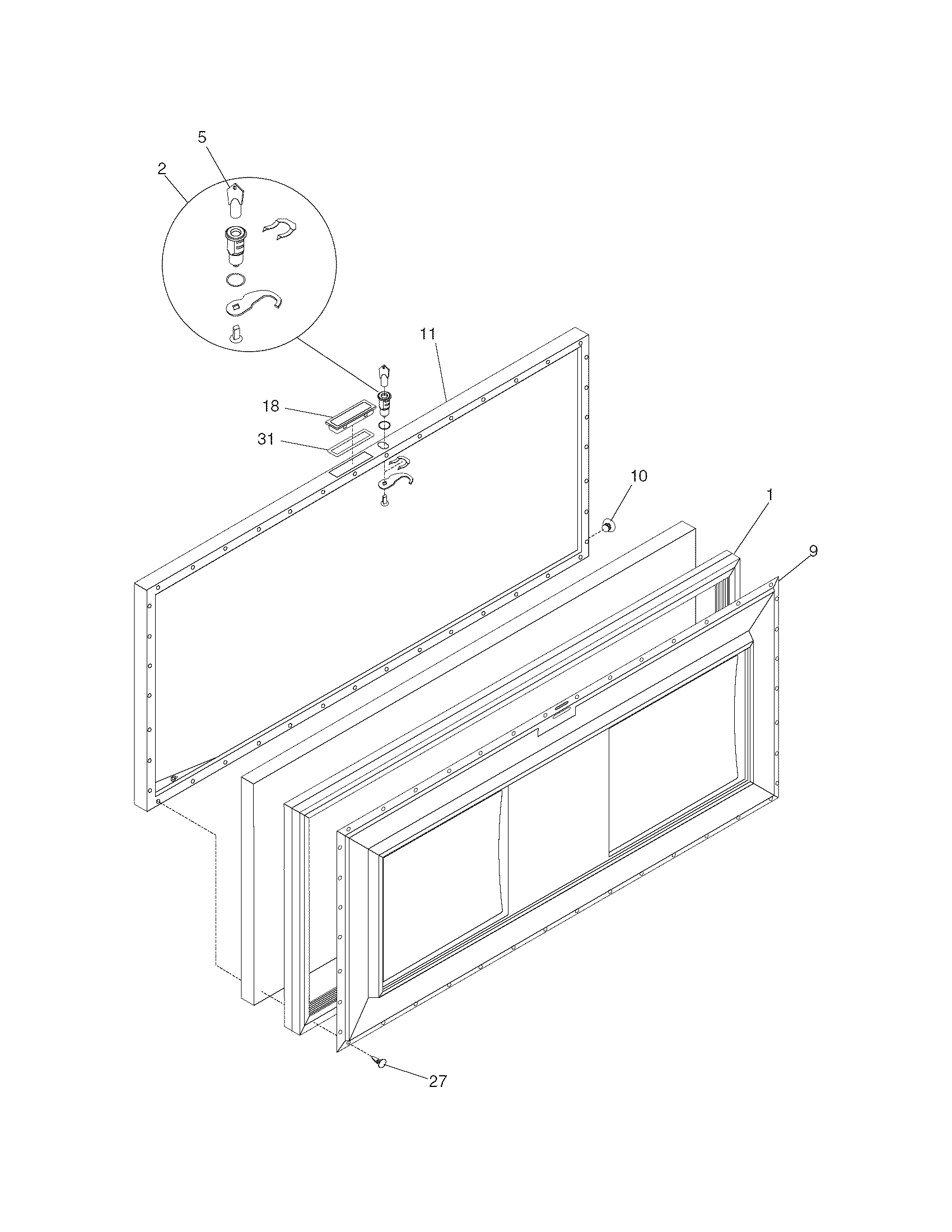 5
2
11
18
31
10
1
9
27