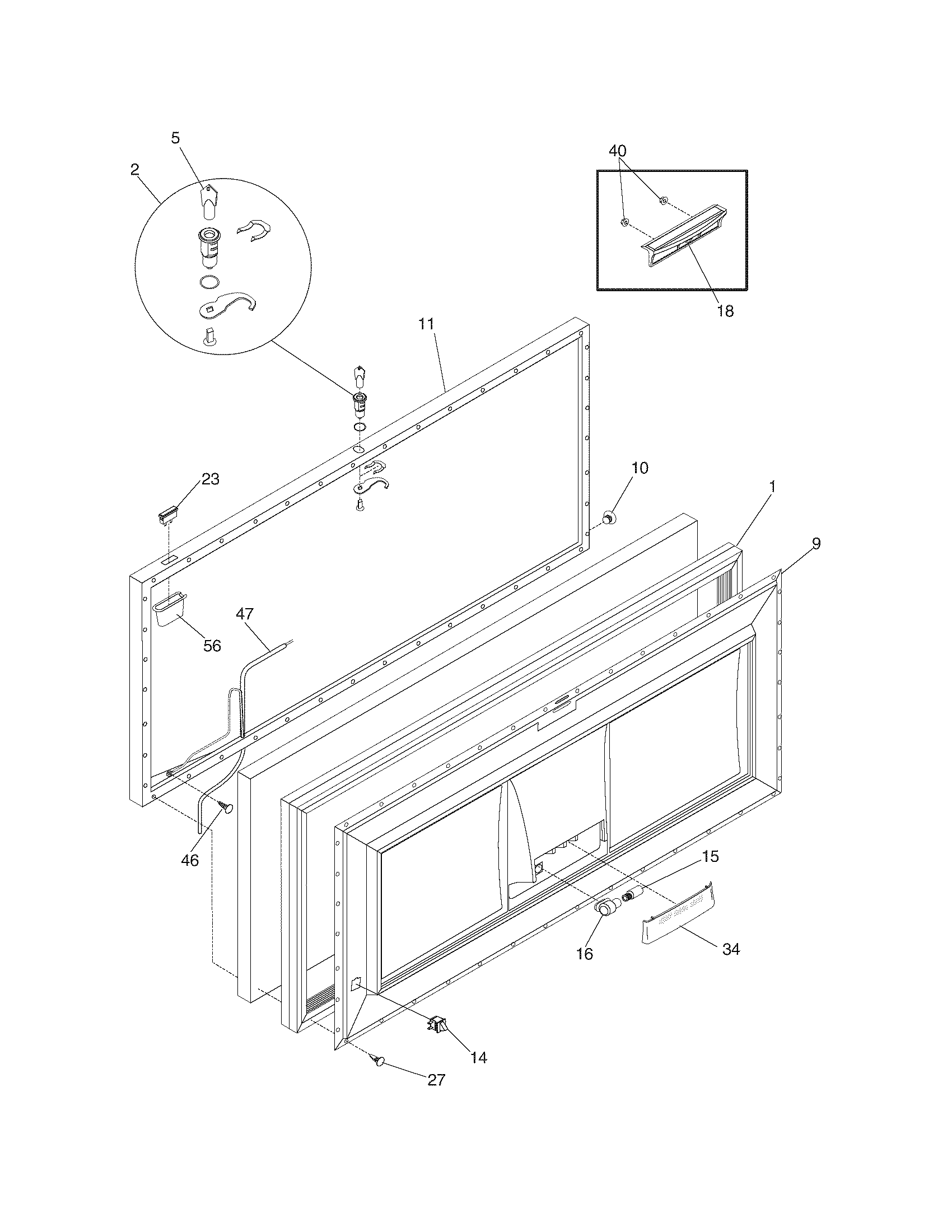 5
2
40
18
11
23
10
1
9
47
56
46
15
16
34
14
27