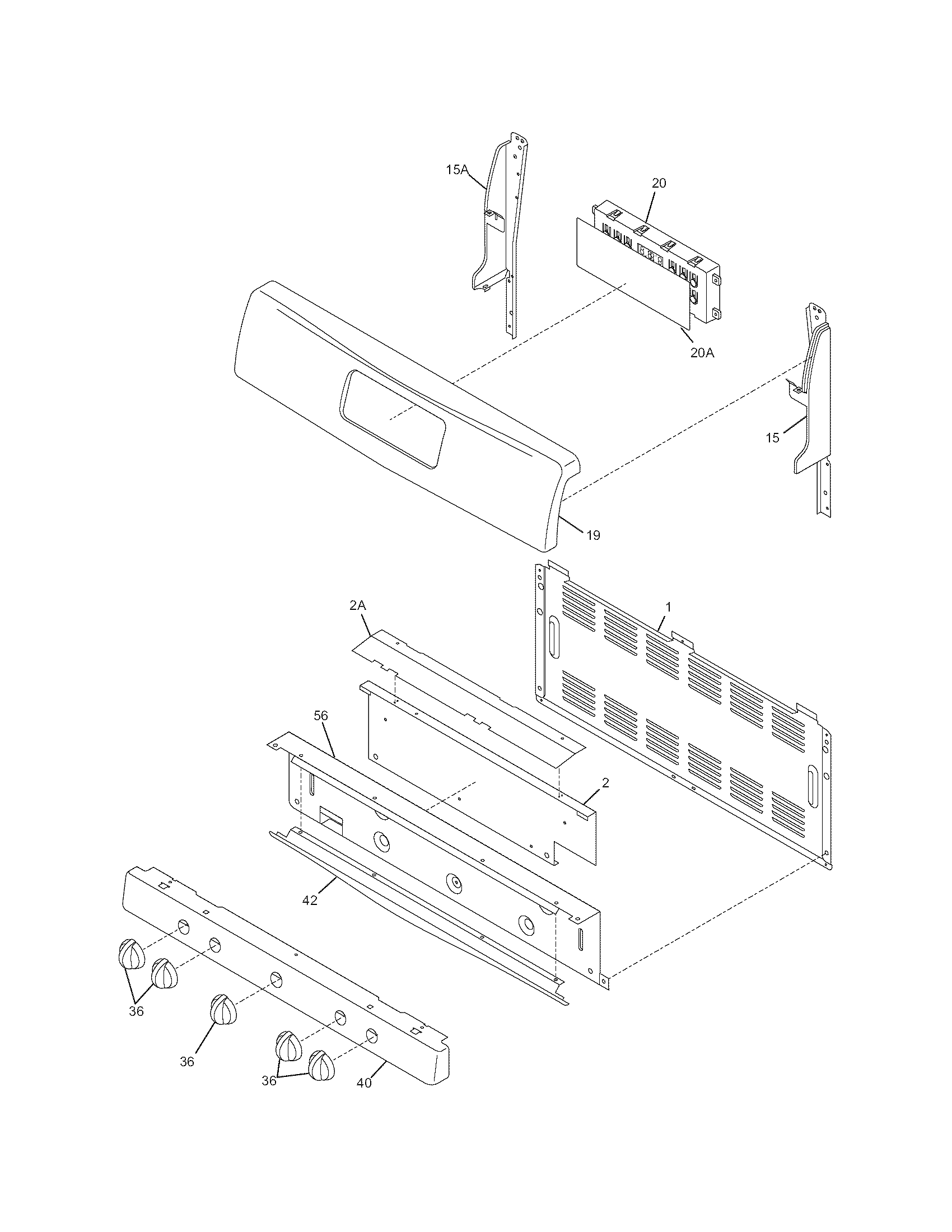 15A
20
20A
15
19
2A
1
56
2
42
36
36
36
40