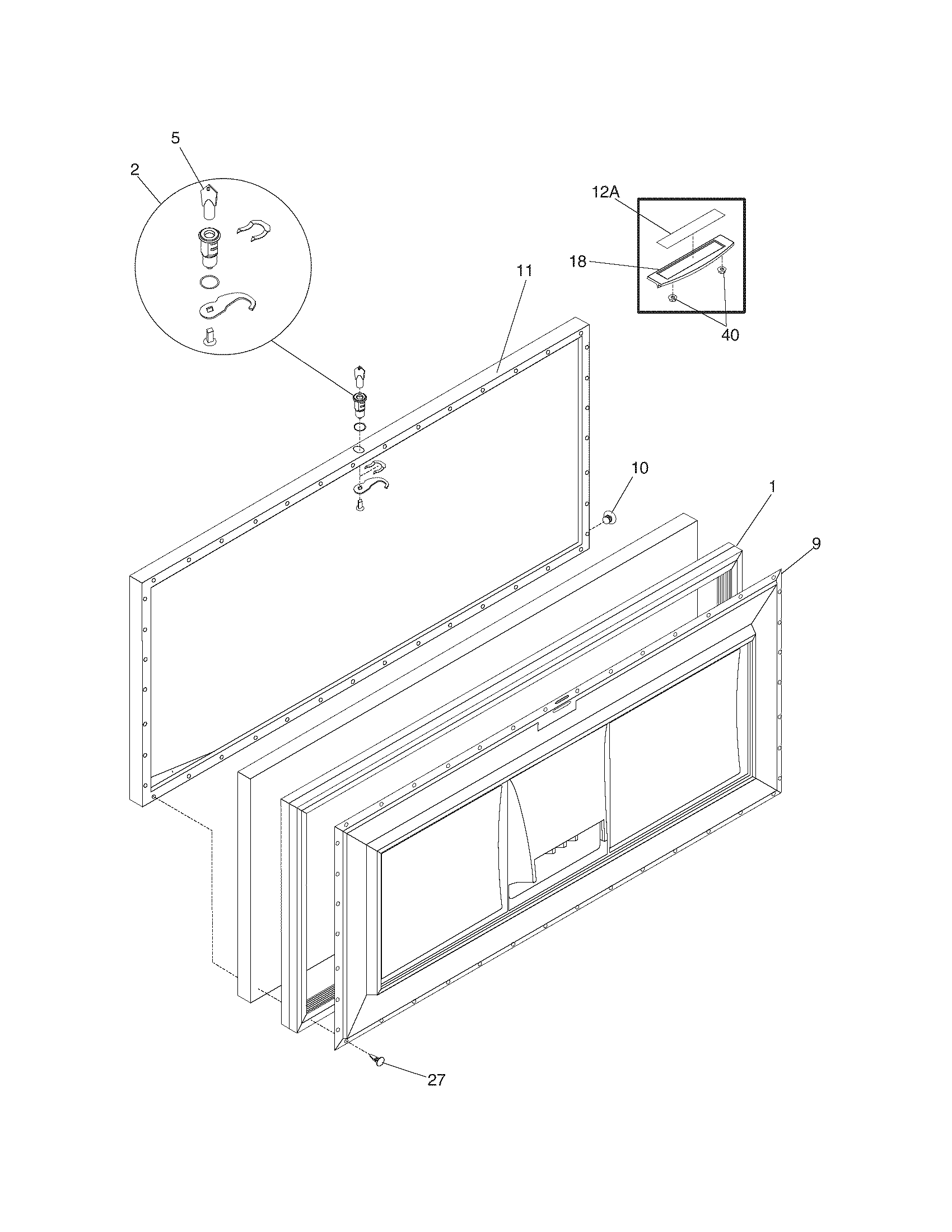 5
2
12A
18
40
11
10
1
9
27