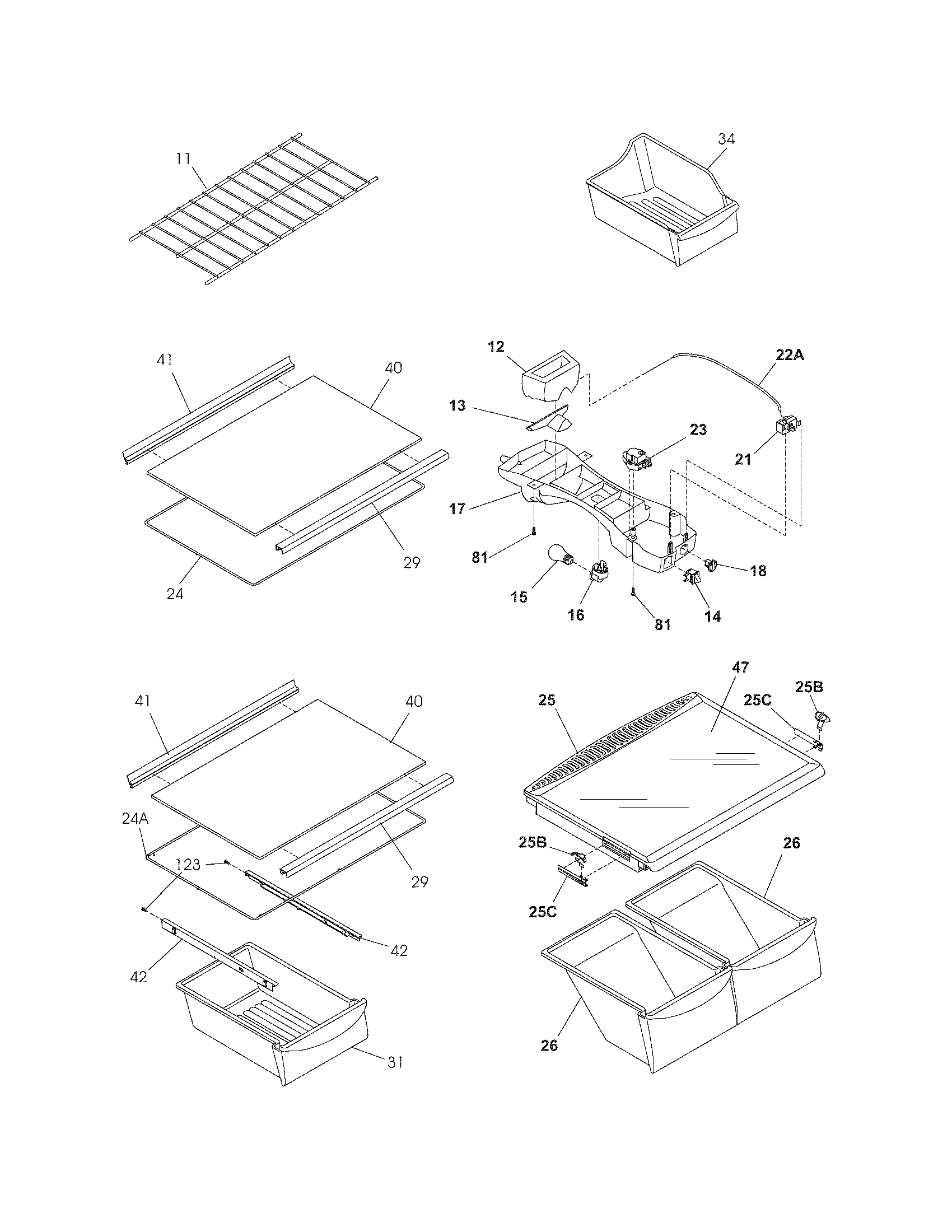 11
34
41
40
29
24
12
22A
13
23
21
17
81
15
16
81
14
18
41
40
24A
123
29
42
42
31
47
25B
25C
25
25B
25C
26
26