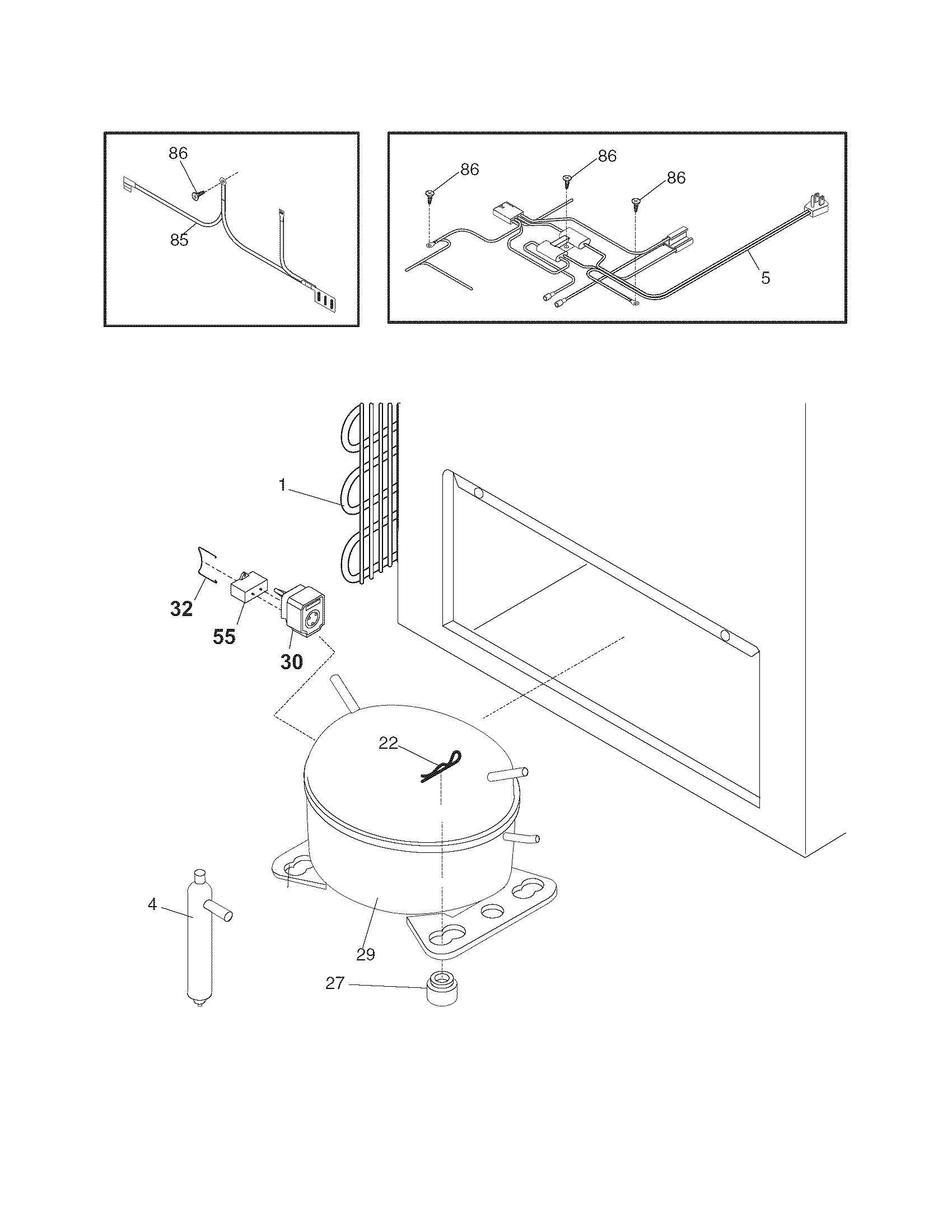 86
85

86
86
86
5

1
32
55
30
22
4
29
27