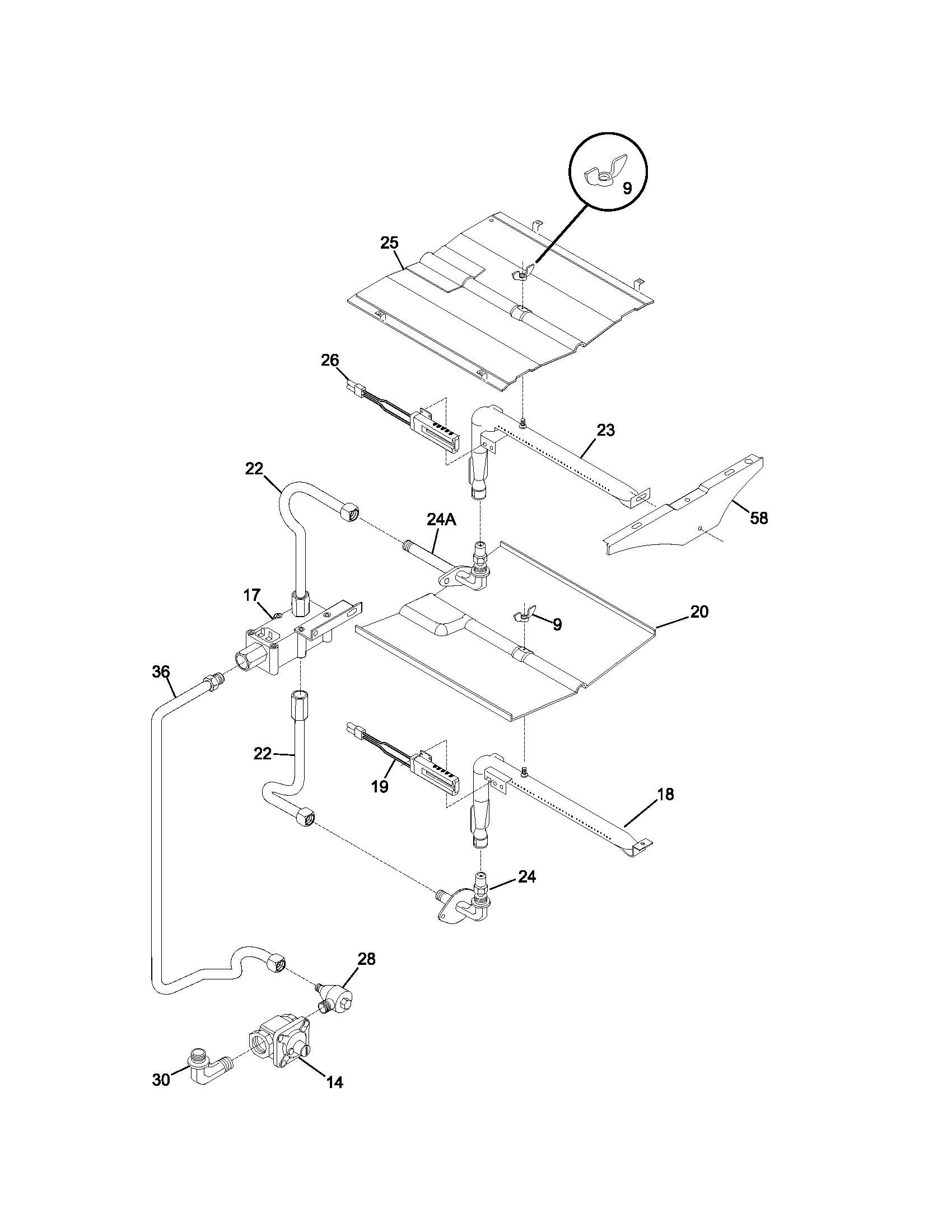 9
25
26
23
22
24A
58
17
9
20
36
22
19
18
24
28
30
14