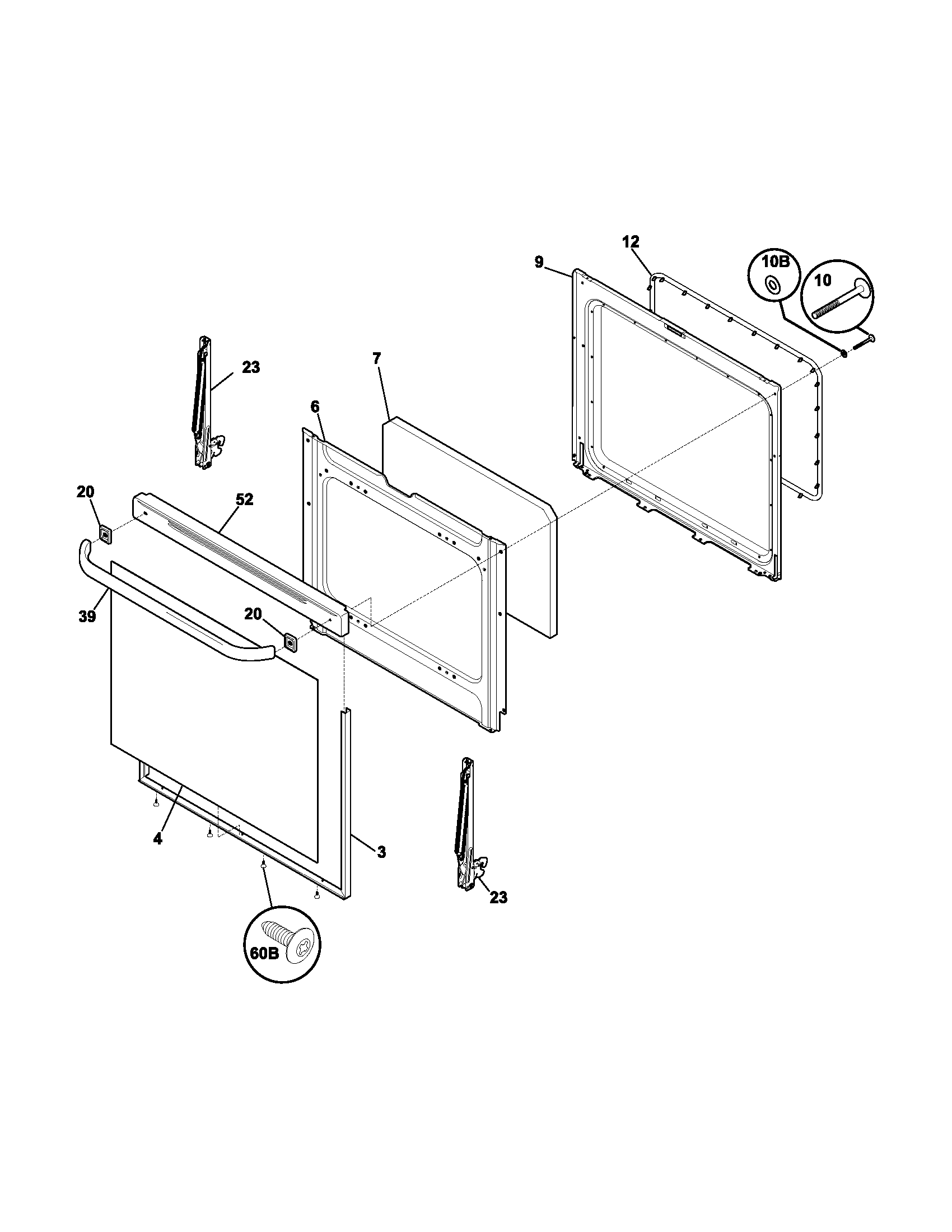 12
9
10B
10
23
7
6
20
52
39
20
4
3
23
60B