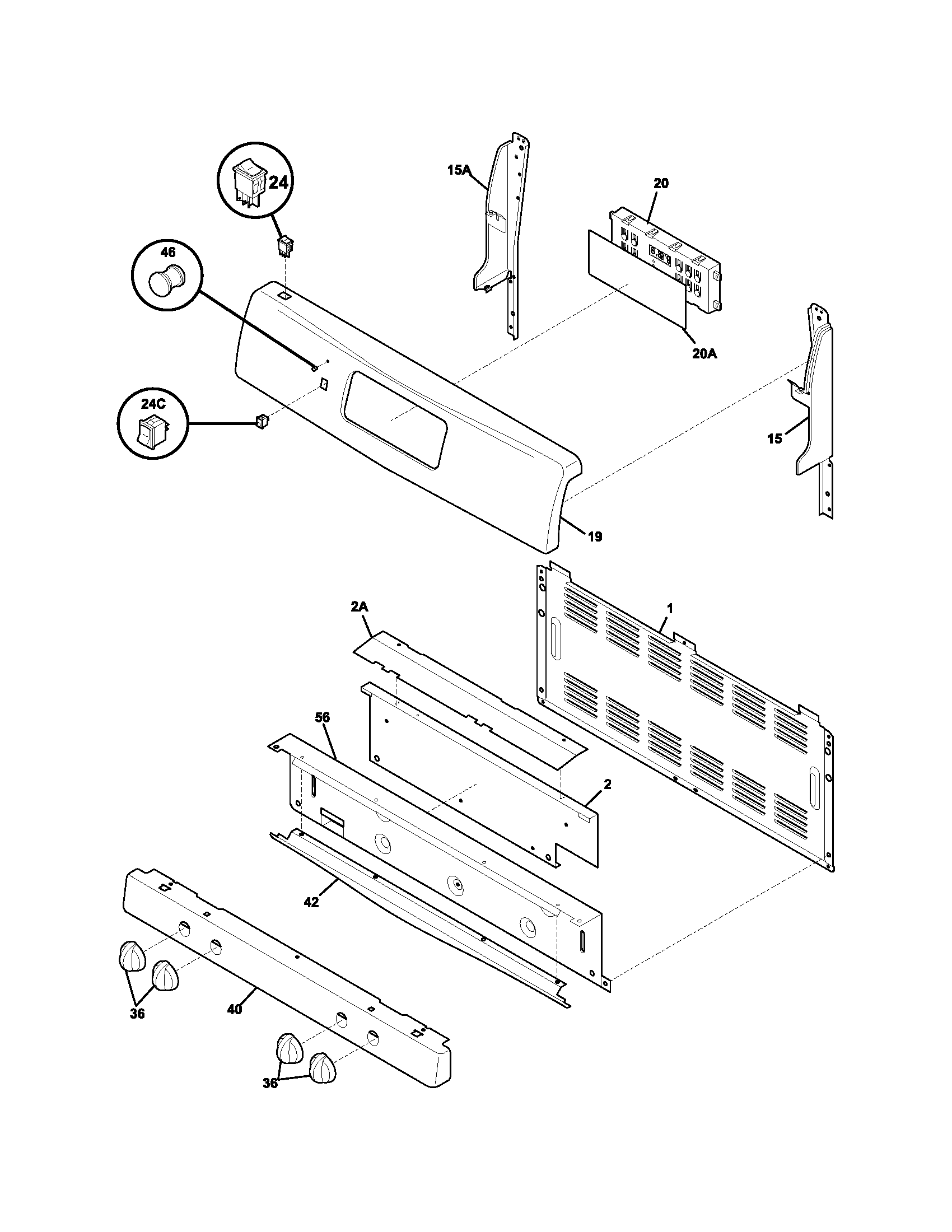 24
15A
20
46
20A
24C
15
19
2A
1
56
2
42
36
40
36