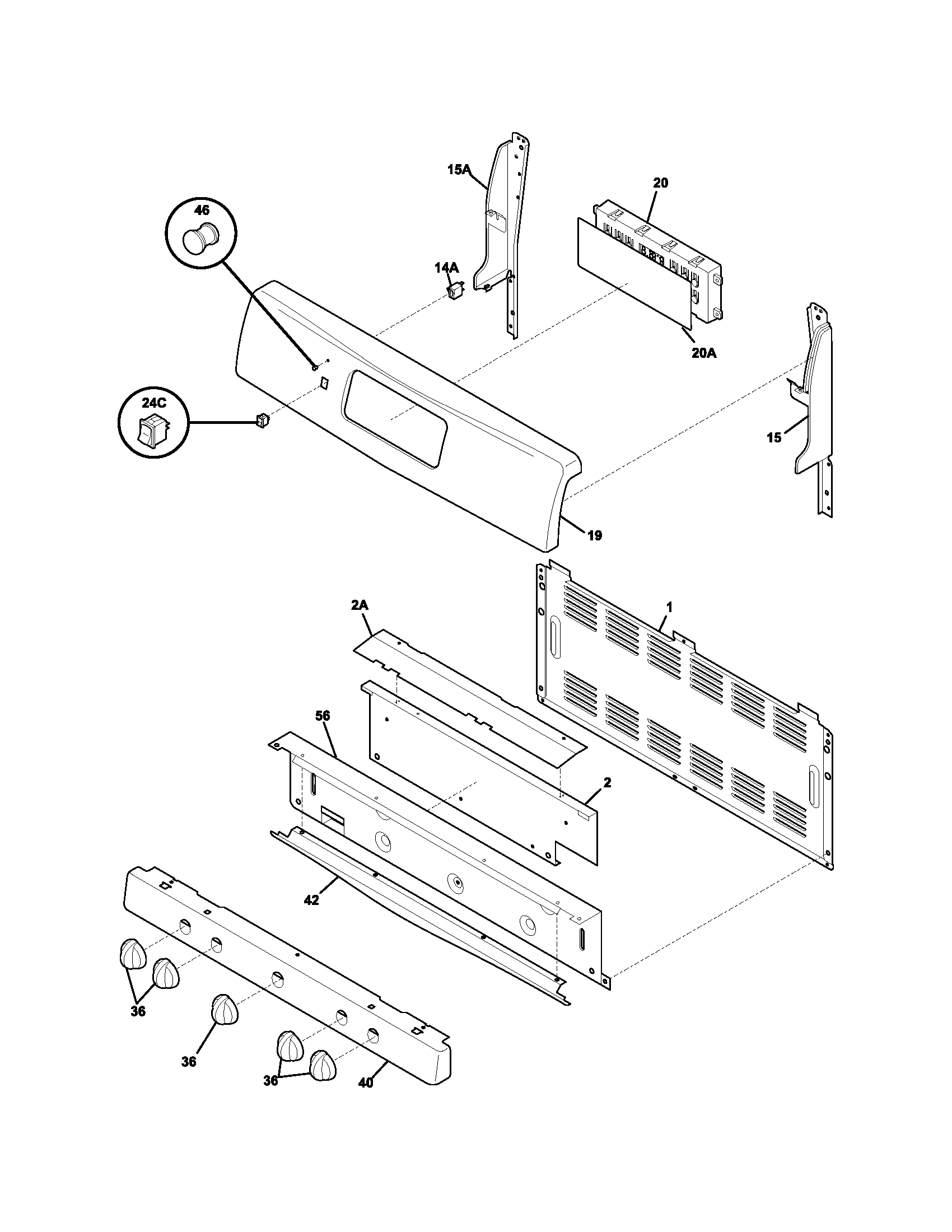 15A
20
46
14A
20A
24C
15
19
2A
1
56
2
42
36
36
36
40