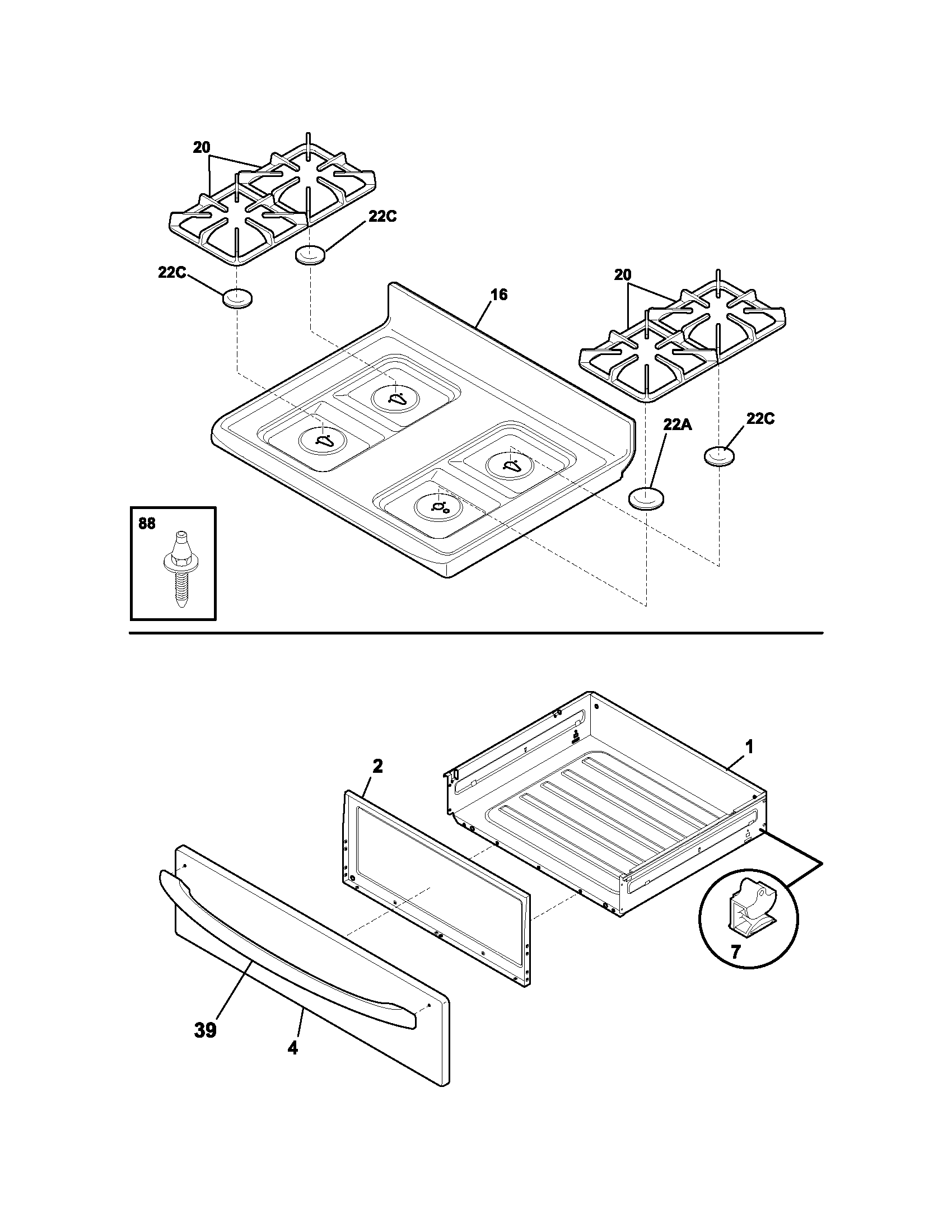 20
22C
22C
16
20
22A
22C
88
1
2
7
39
4