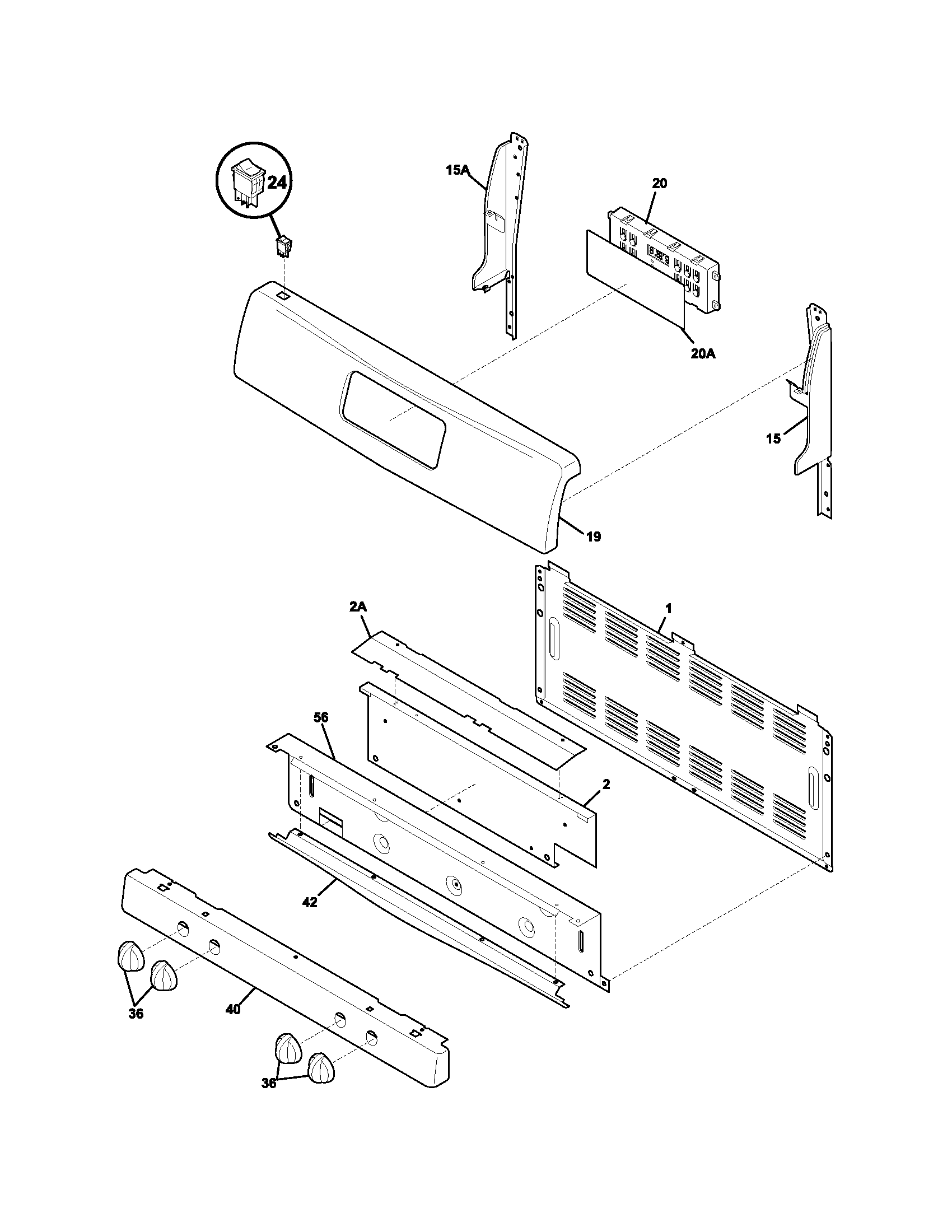 24

15A

20

20A

15

19

2A

1

56

2

42

36

40

36