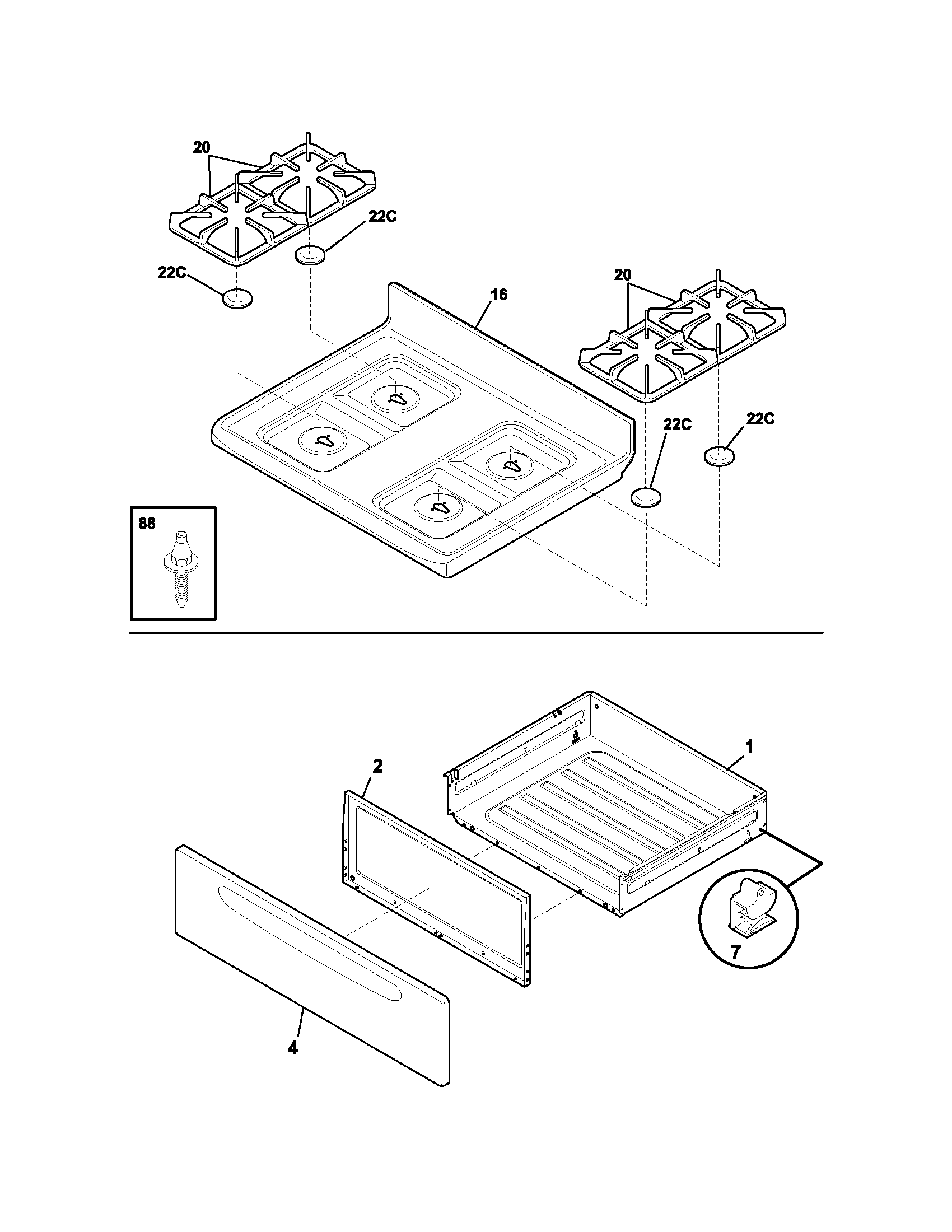 20
22C
22C
16
20
22C
22C
88
1
2
7
4