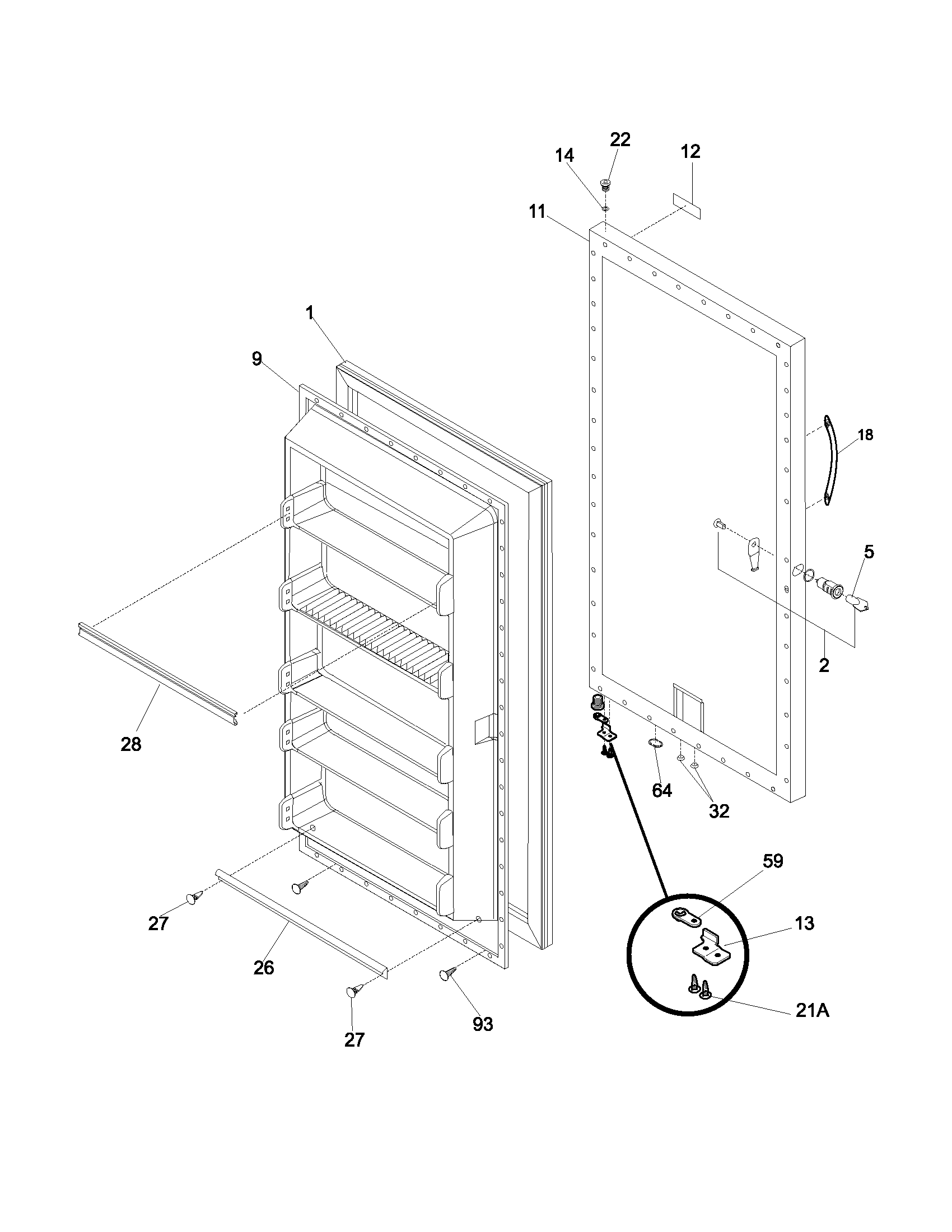 22
14
12
11
1
9
18
5
2
28
64
32
59
13
27
26
21A
93
27