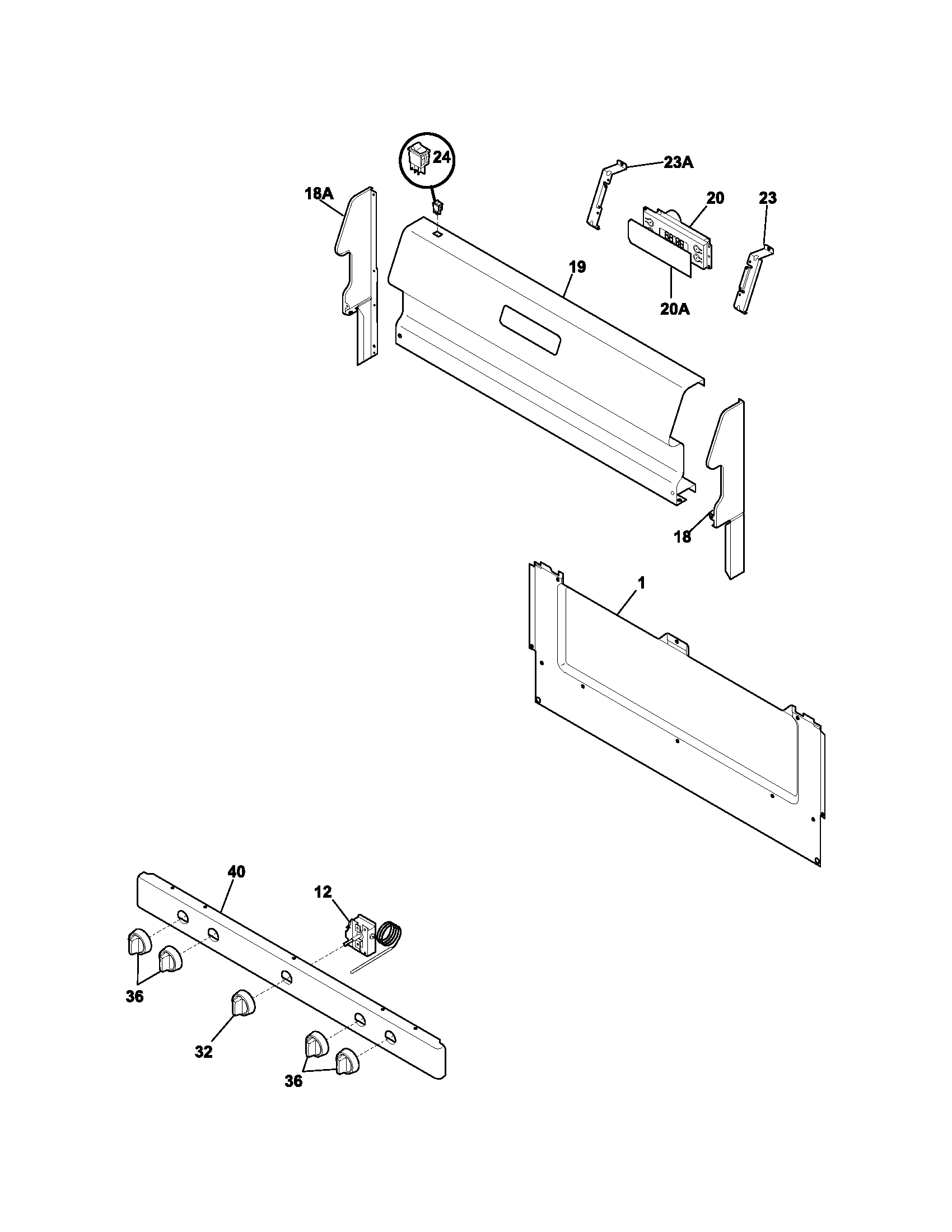 24
23A
18A
20
23
19
20A
18
1
40
12
36
32
36