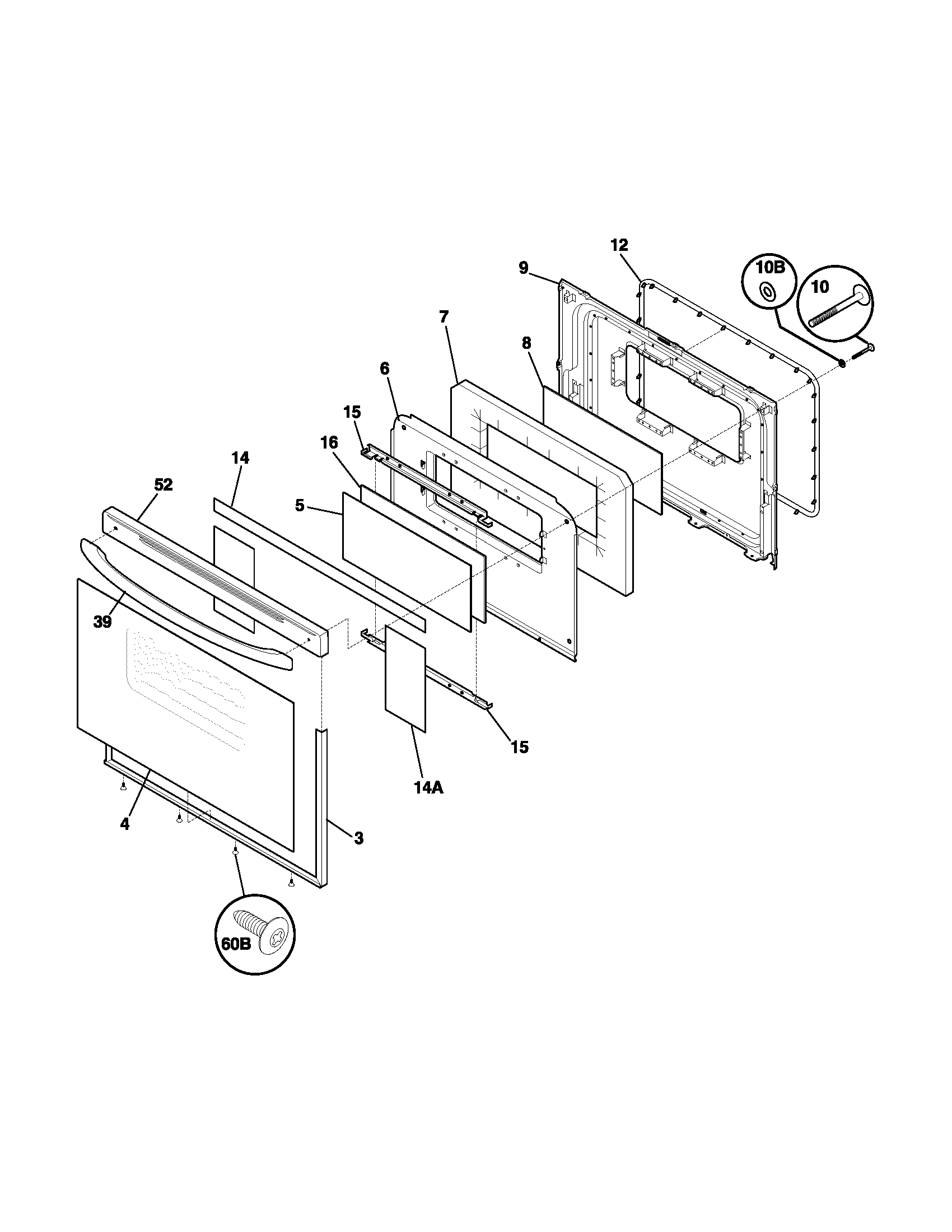 12
9
10B
10
7
8
6
15
16
14
52
5
39
15
14A
4
3
60B