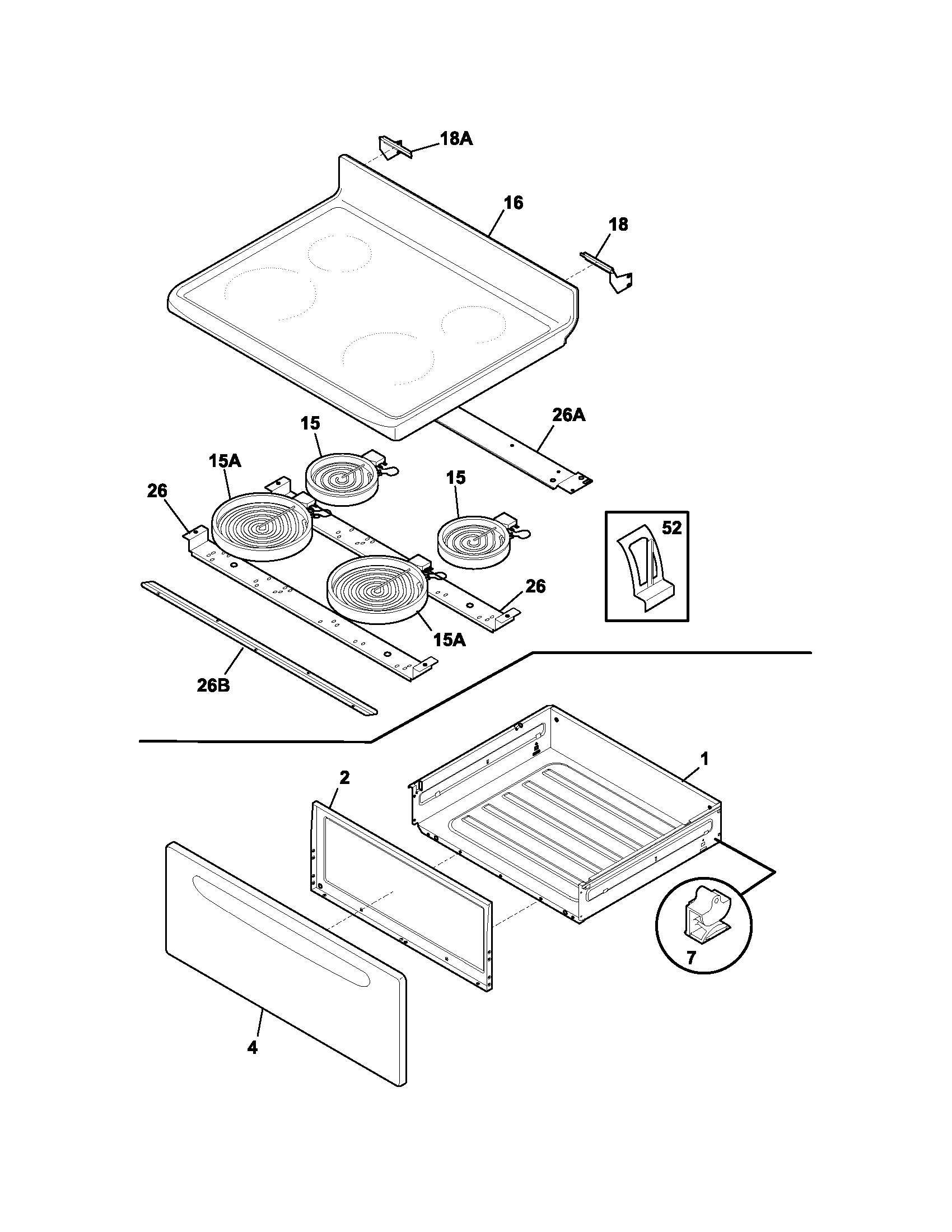 18A
16
18
26A
15
15A
15
26
52
26
15A
26B
1
2
7
4