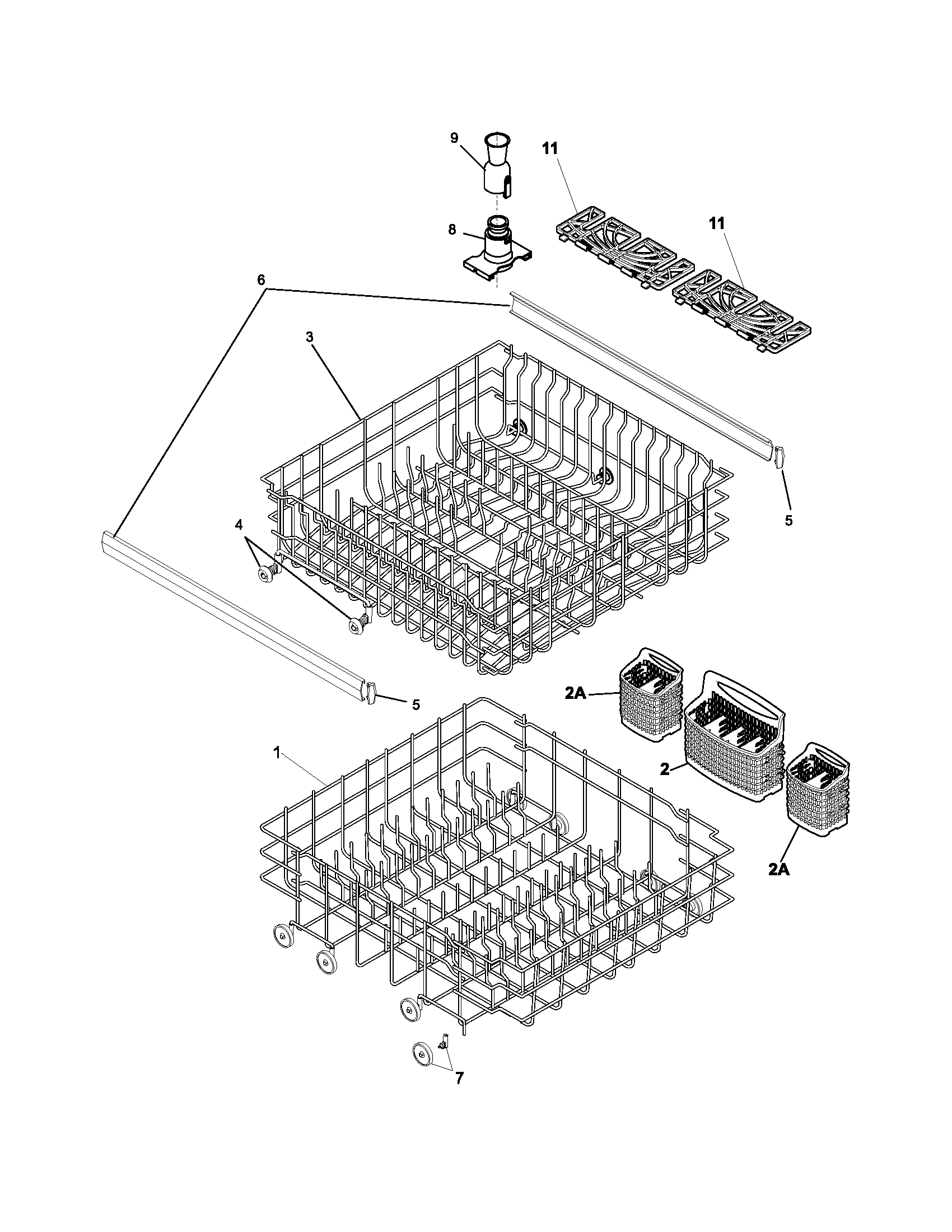 9
11
8
11
6
3
5
4
5
2A
1
2
2A
7