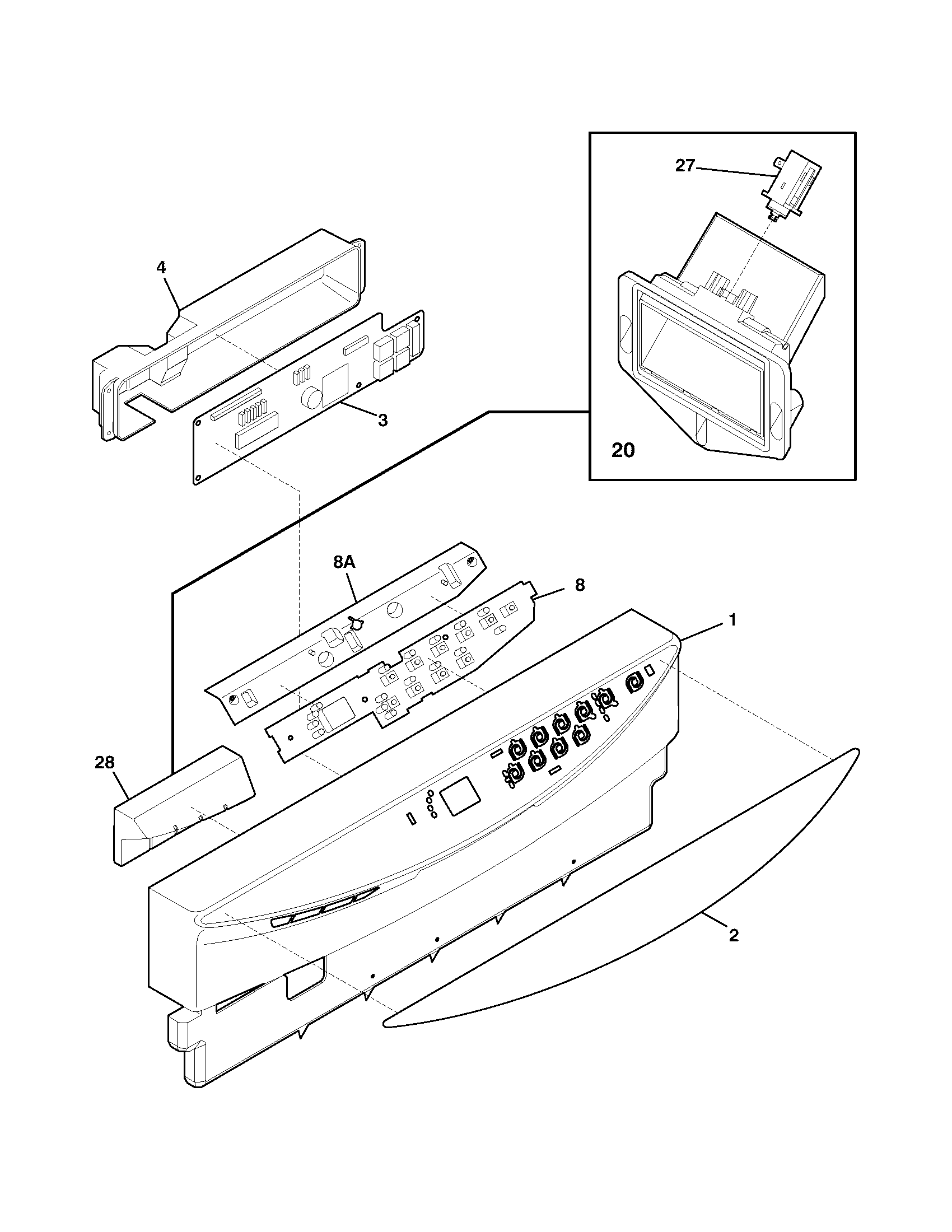 27

4

3

20

8A

8

1

28

2