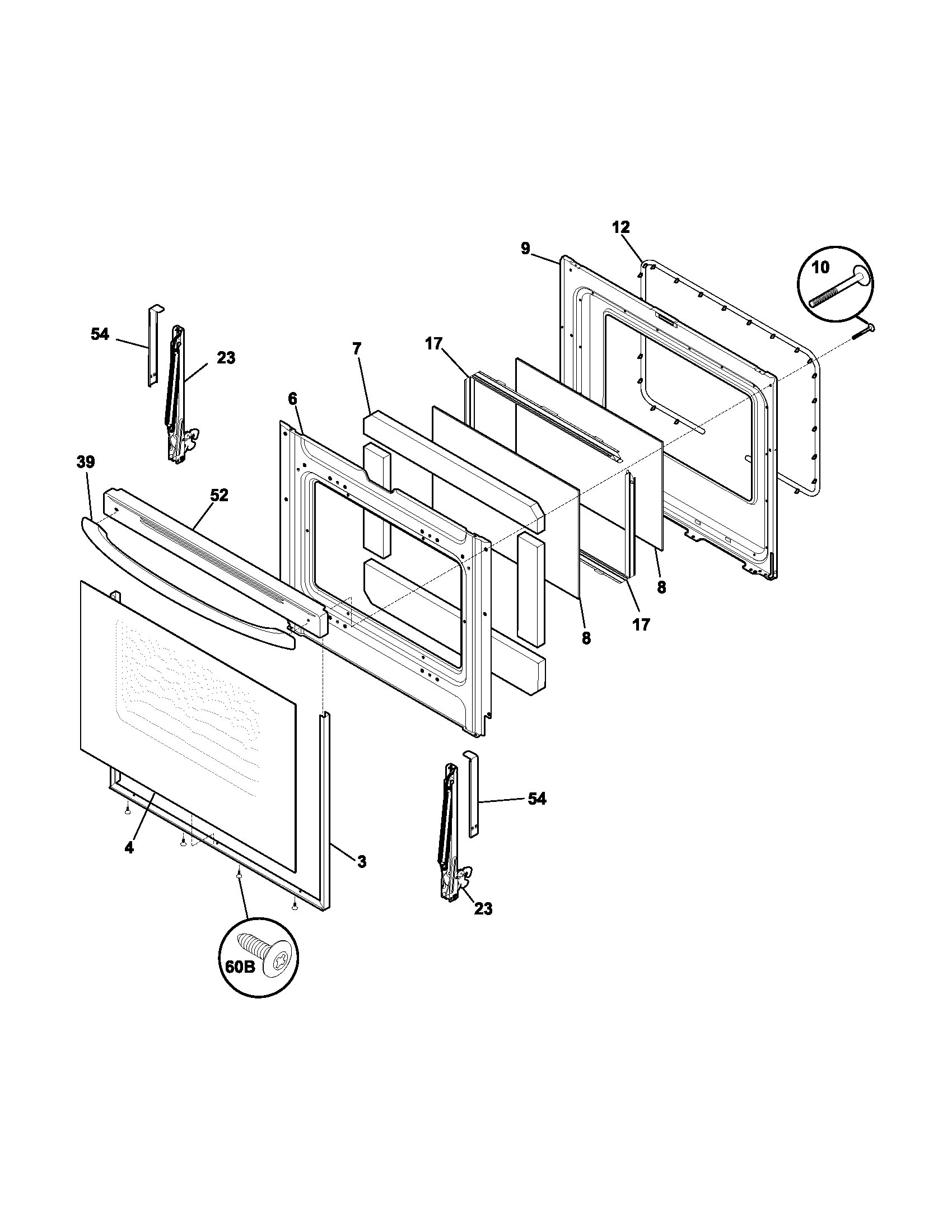 12
9
10
54
23
7
17
6
39
52
8
17
8
54
4
3
23
60B