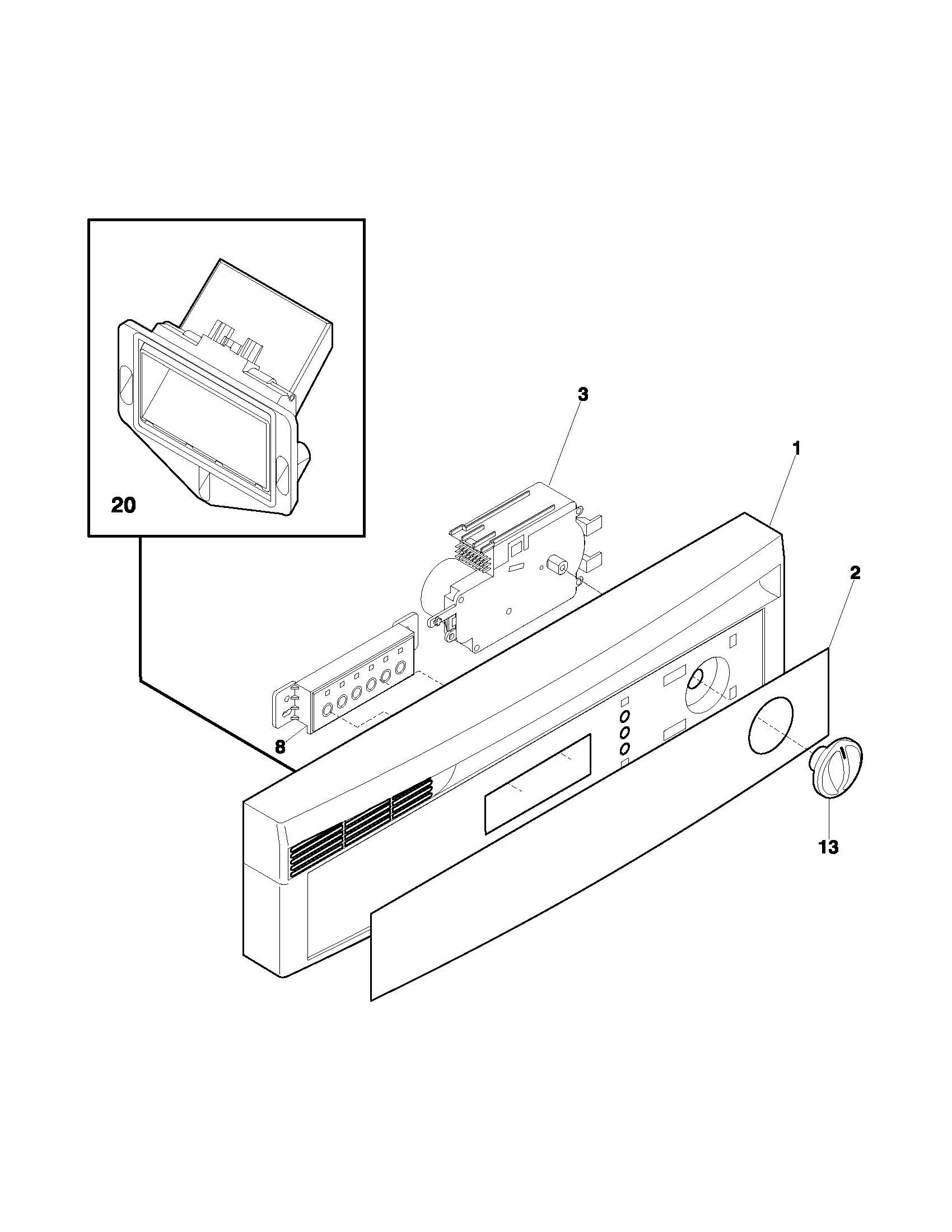 20

3

1

2

8

13